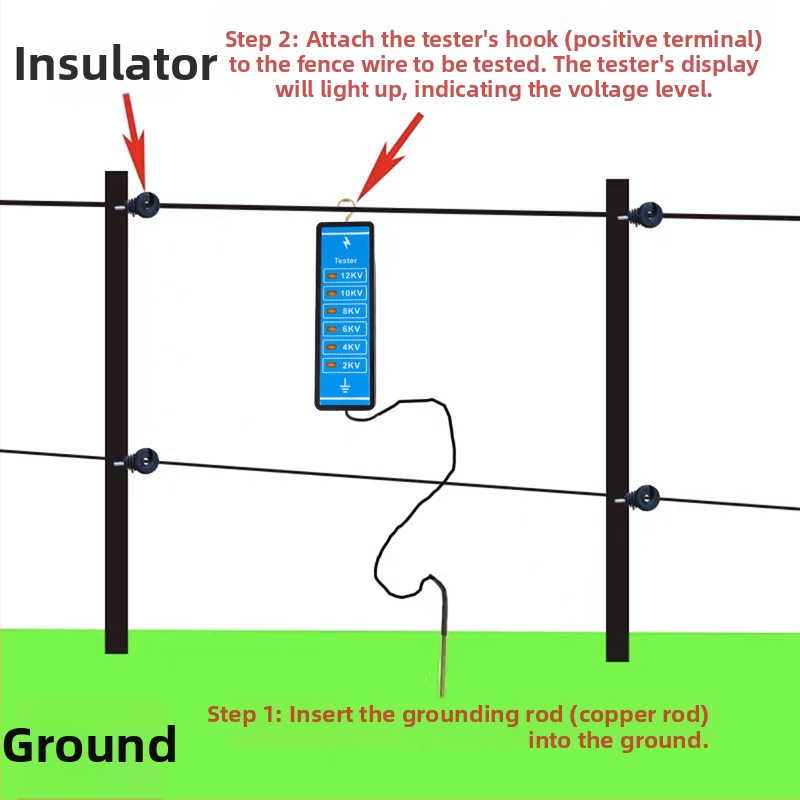 Insulator

Step 2: Attach the tester's hook (positive terminal) to the fence wire to be tested. The tester's display will light up, indicating the voltage level.

Tester
12KV
10KV
8KV
6KV
4KV
2KV

Step 1: Insert the grounding rod (copper rod) into the ground.

Ground