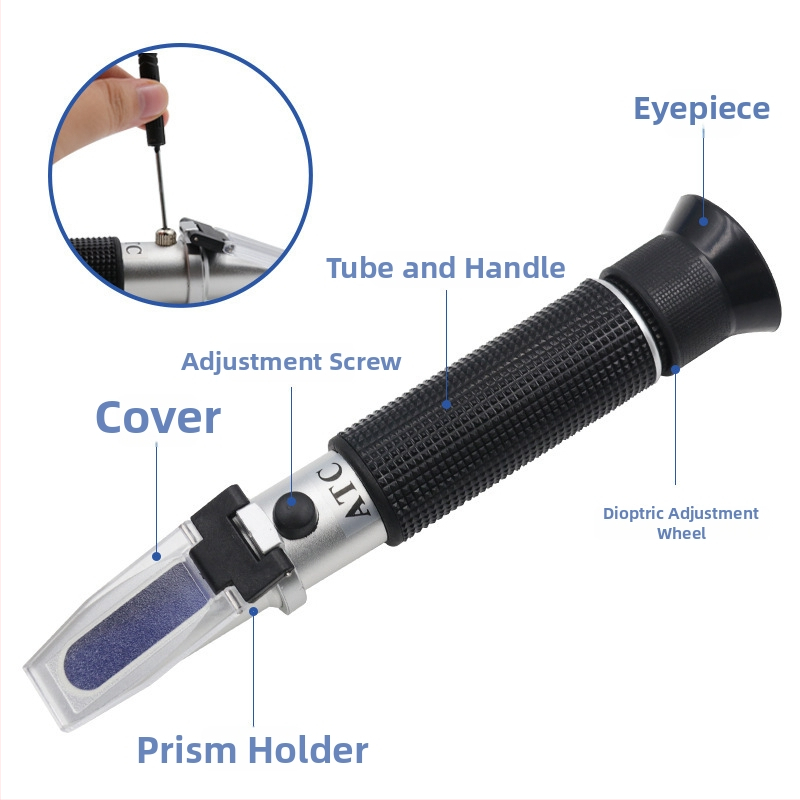 Eyepiece

Tube and Handle

Adjustment Screw

Cover

ATC

Dioptric Adjustment Wheel

Prism Holder