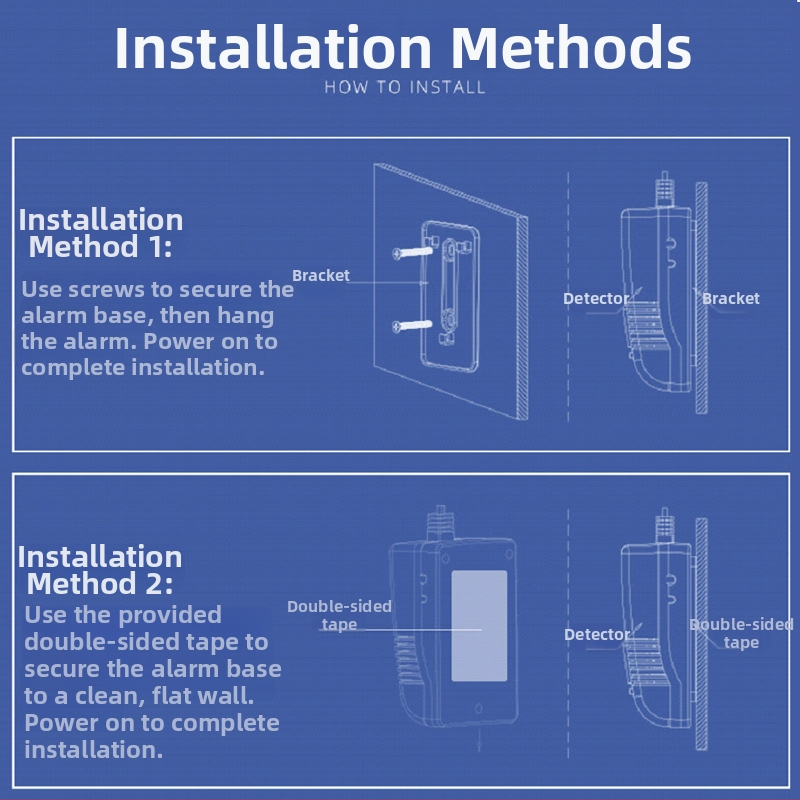 Installation Methods

HOW TO INSTALL

Installation Method 1:

Use screws to secure the alarm base, then hang the alarm. Power on to complete installation.

Bracket

Detector

Bracket

Installation Method 2:

Use the provided double-sided tape to secure the alarm base to a clean, flat wall. Power on to complete installation.

Double-sided tape

Detector

Double-sided tape