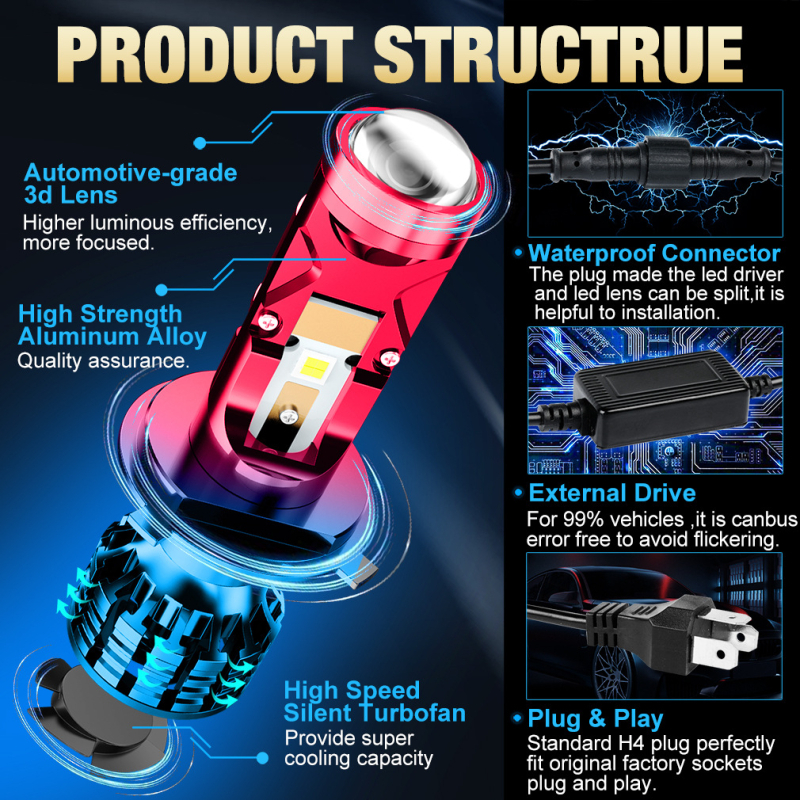 PRODUCT STRUCTRUE

Automotive-grade 3d Lens
Higher luminous efficiency, more focused.

High Strength Aluminum Alloy
Quality assurance.

High Speed Silent Turbofan
Provide super cooling capacity

• Waterproof Connector
The plug made the led driver and led lens can be split,it is helpful to installation.

• External Drive
For 99% vehicles ,it is canbus error free to avoid flickering.

• Plug & Play
Standard H4 plug perfectly fit original factory sockets plug and play.