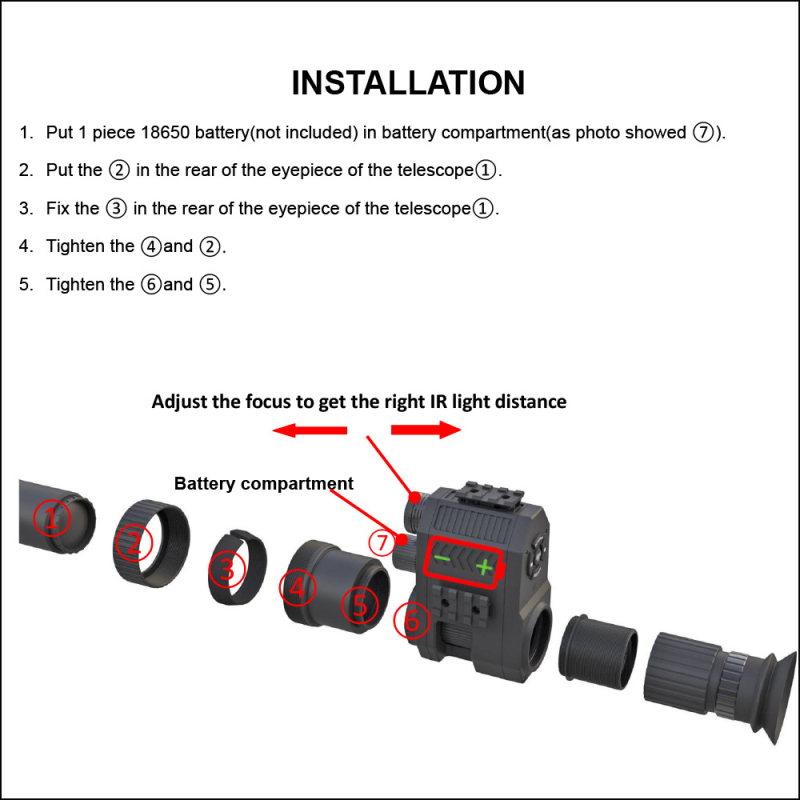 INSTALLATION

1. Put 1 piece 18650 battery(not included) in battery compartment(as photo showed ⑦).

2. Put the ② in the rear of the eyepiece of the telescope①.

3. Fix the ③ in the rear of the eyepiece of the telescope①.

4. Tighten the ④and ②.

5. Tighten the ⑥and ⑤.

Adjust the focus to get the right IR light distance

Battery compartment

①

②

③

④

⑤

⑥

⑦

−

+