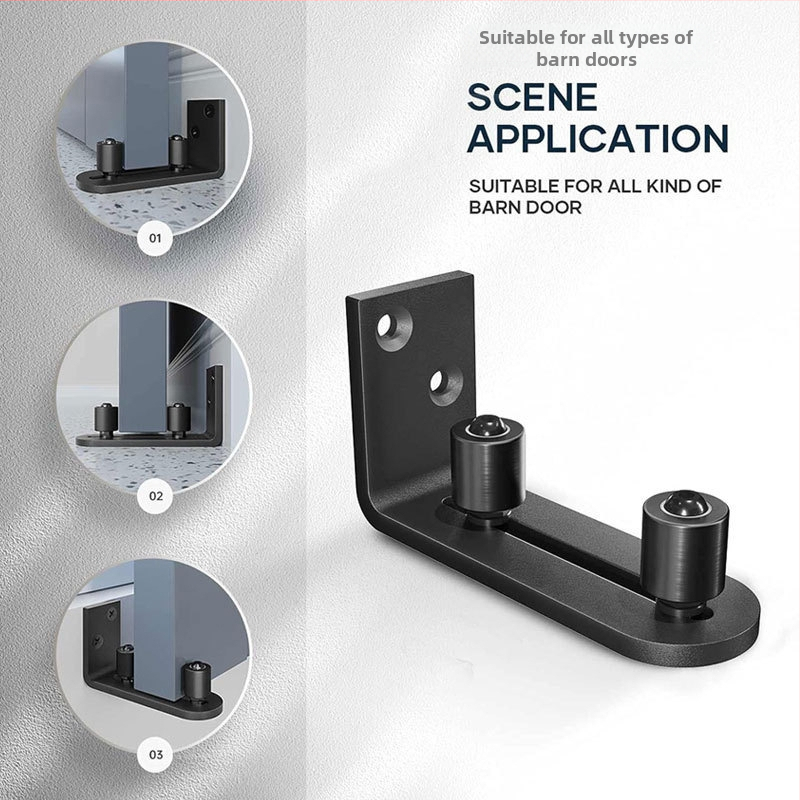 Suitable for all types of barn doors

SCENE APPLICATION

SUITABLE FOR ALL KIND OF BARN DOOR

01

02

03