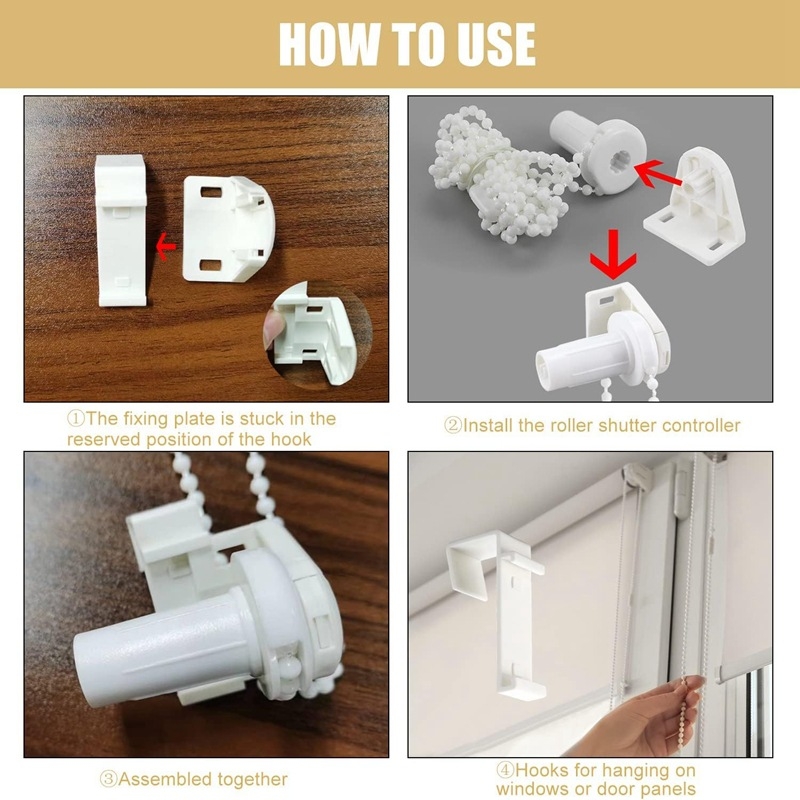 HOW TO USE

①The fixing plate is stuck in the reserved position of the hook

②Install the roller shutter controller

③Assembled together

④Hooks for hanging on windows or door panels