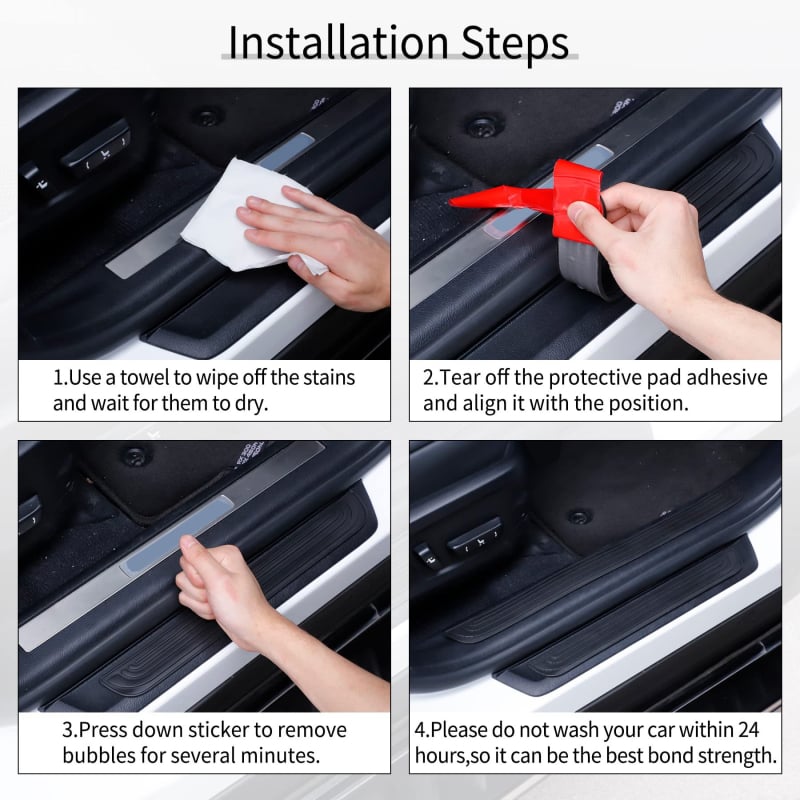 Installation Steps

1.Use a towel to wipe off the stains and wait for them to dry.

2.Tear off the protective pad adhesive and align it with the position.

3.Press down sticker to remove bubbles for several minutes.

4.Please do not wash your car within 24 hours,so it can be the best bond strength.