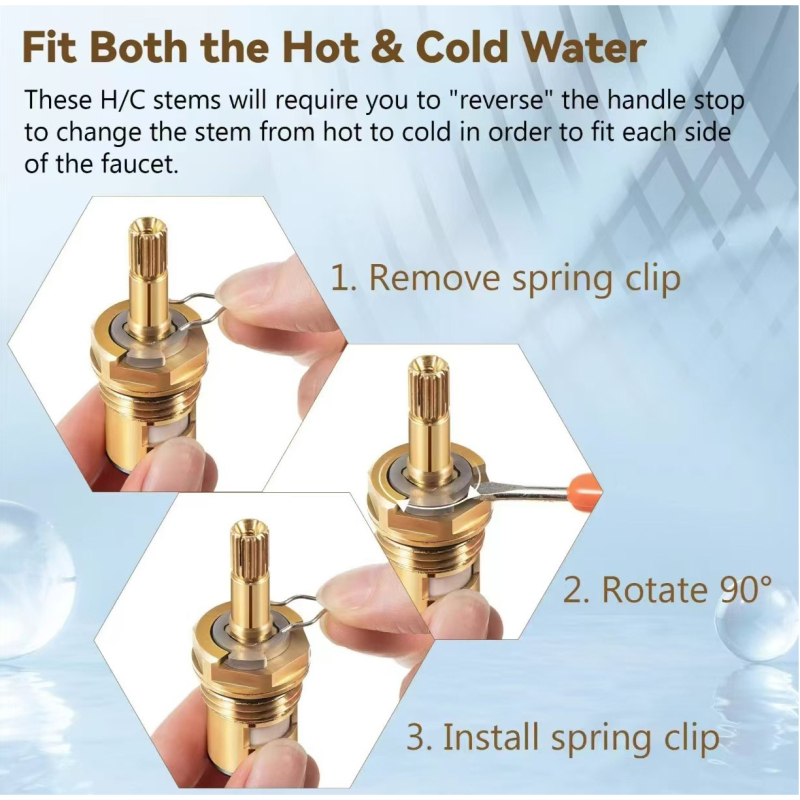 Fit Both the Hot & Cold Water

These H/C stems will require you to "reverse" the handle stop to change the stem from hot to cold in order to fit each side of the faucet.

1. Remove spring clip

2. Rotate 90°

3. Install spring clip