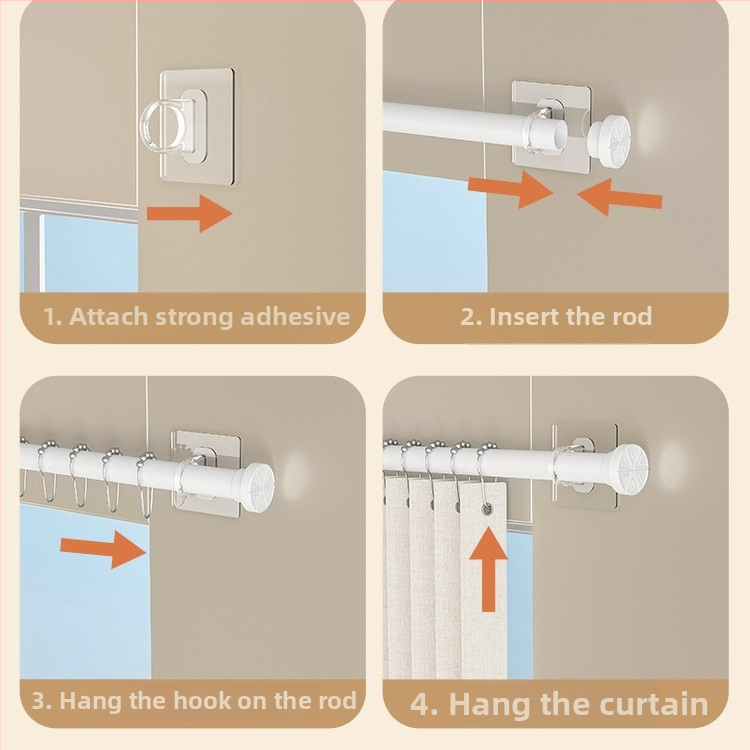 1. Attach strong adhesive

2. Insert the rod

3. Hang the hook on the rod

4. Hang the curtain