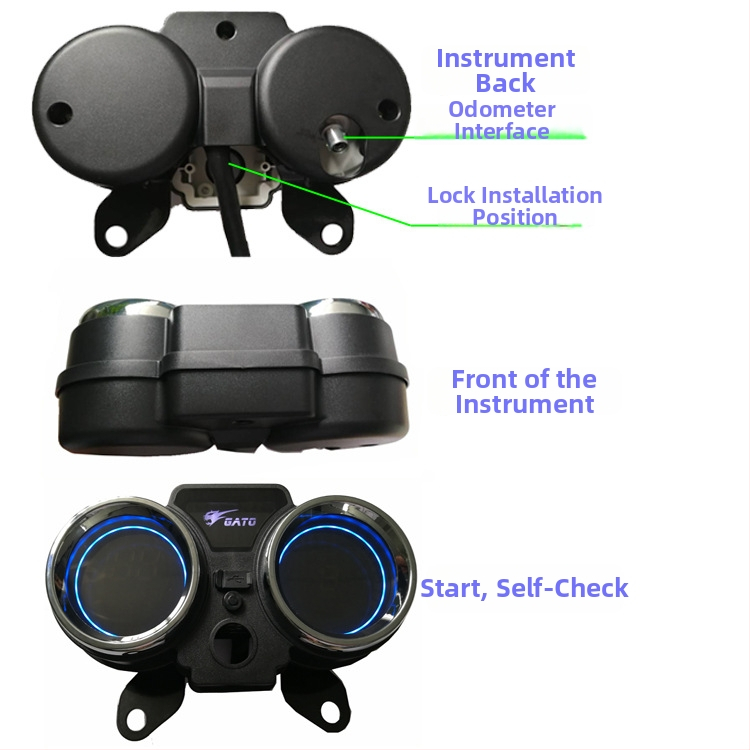 Instrument Back

Odometer Interface

Lock Installation Position

Front of the Instrument

GATO

Start, Self-Check