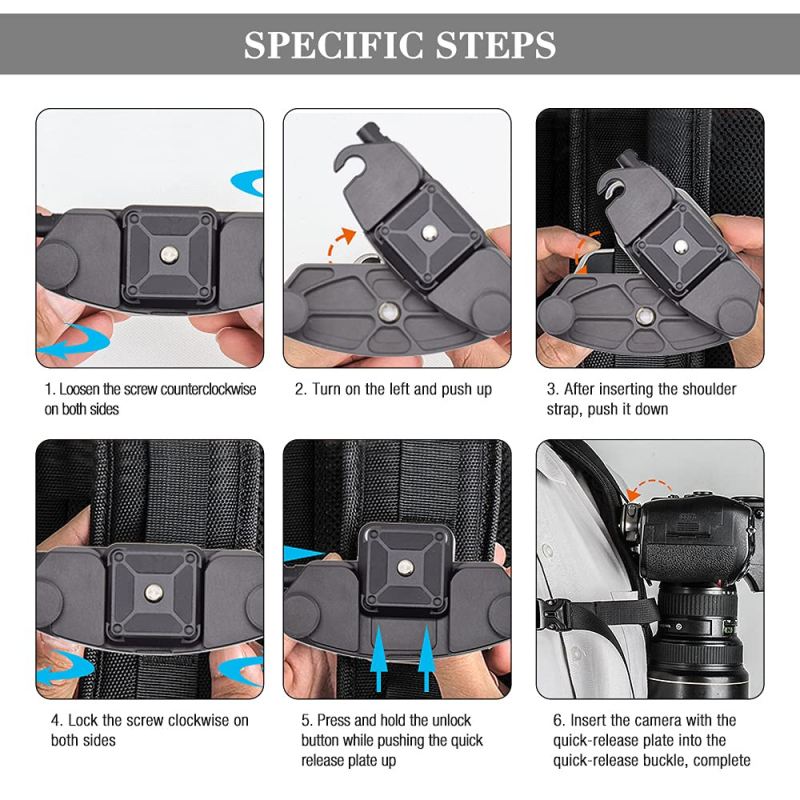 SPECIFIC STEPS

1. Loosen the screw counterclockwise on both sides

2. Turn on the left and push up

3. After inserting the shoulder strap, push it down

4. Lock the screw clockwise on both sides

5. Press and hold the unlock button while pushing the quick release plate up

6. Insert the camera with the quick-release plate into the quick-release buckle, complete