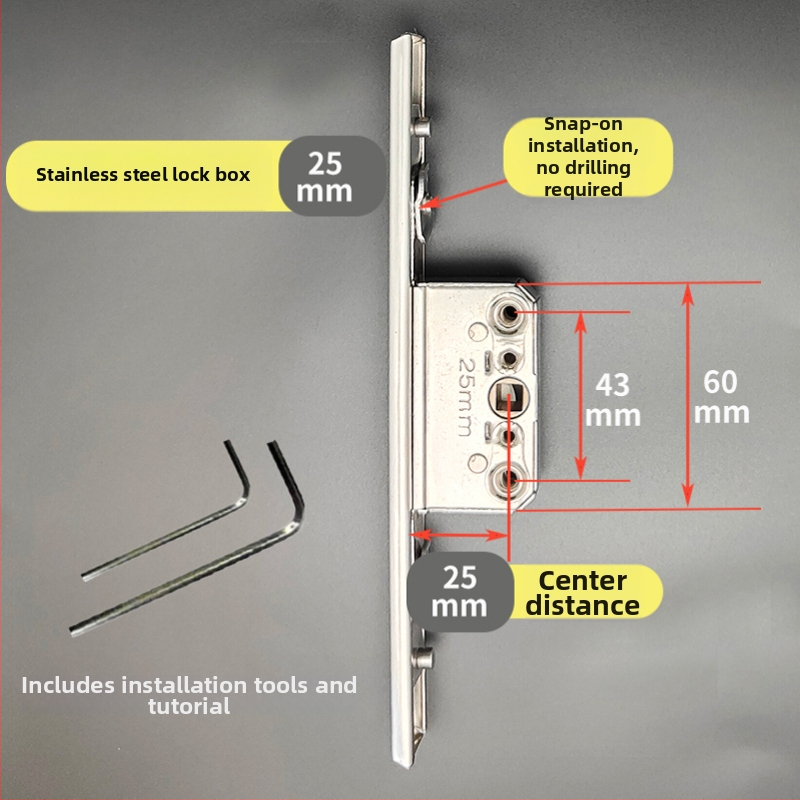 Stainless steel lock box

25 mm

Snap-on installation, no drilling required

25mm

43 mm

60 mm

25 mm

Center distance

Includes installation tools and tutorial