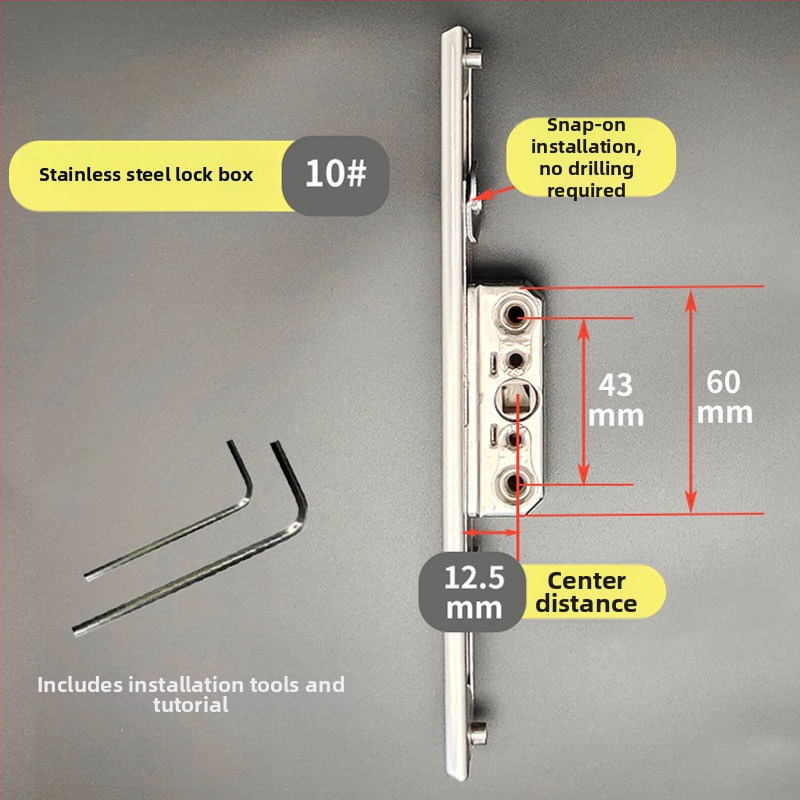 Stainless steel lock box

10#

Snap-on installation, no drilling required

43 mm

60 mm

12.5 mm

Center distance

Includes installation tools and tutorial