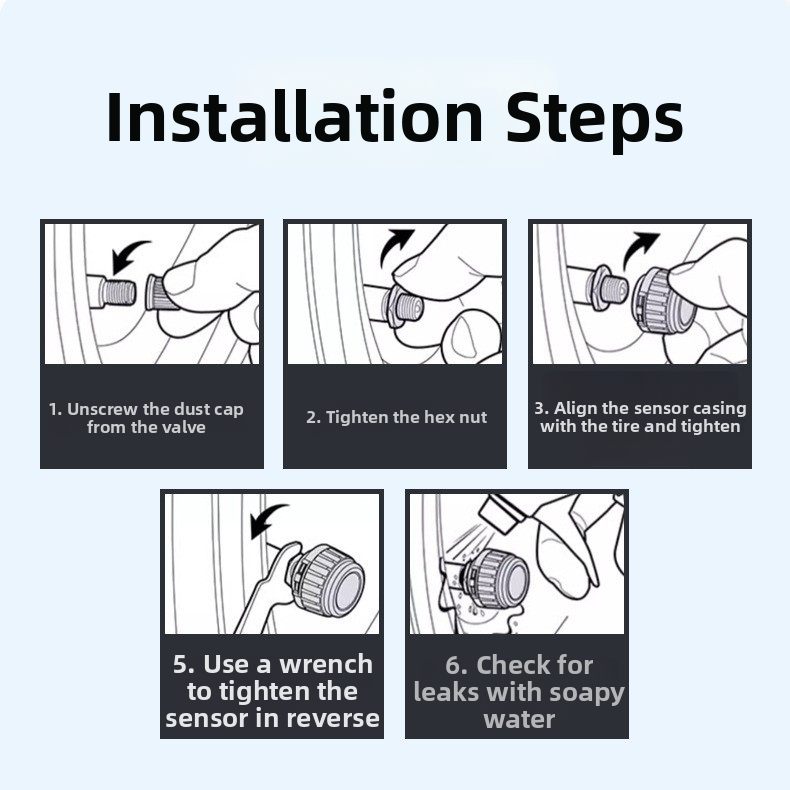 Installation Steps

1. Unscrew the dust cap from the valve

2. Tighten the hex nut

3. Align the sensor casing with the tire and tighten

5. Use a wrench to tighten the sensor in reverse

6. Check for leaks with soapy water