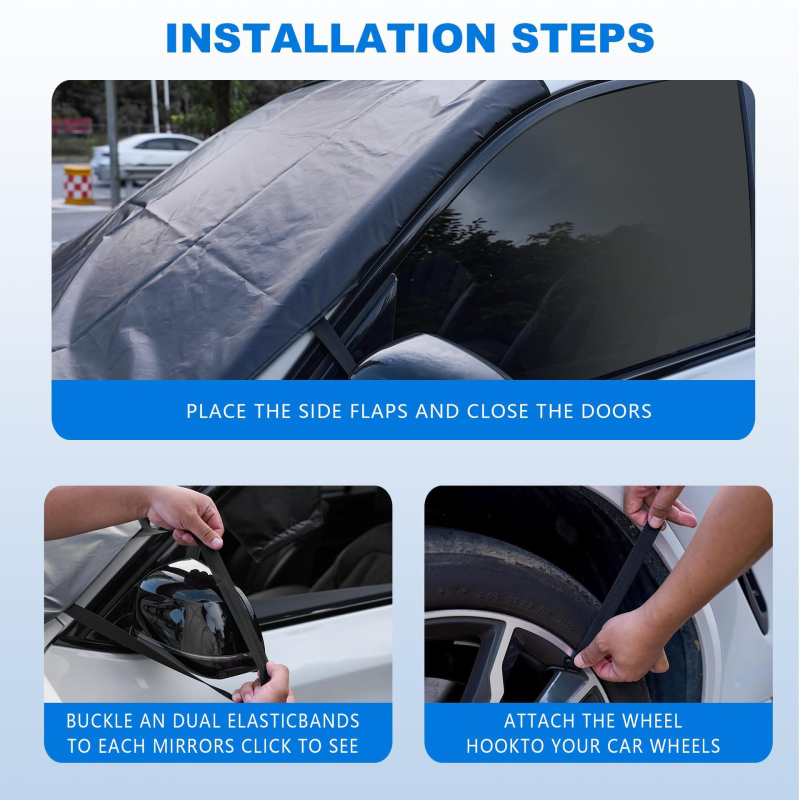 INSTALLATION STEPS

PLACE THE SIDE FLAPS AND CLOSE THE DOORS

BUCKLE AN DUAL ELASTICBANDS TO EACH MIRRORS CLICK TO SEE

ATTACH THE WHEEL HOOKTO YOUR CAR WHEELS