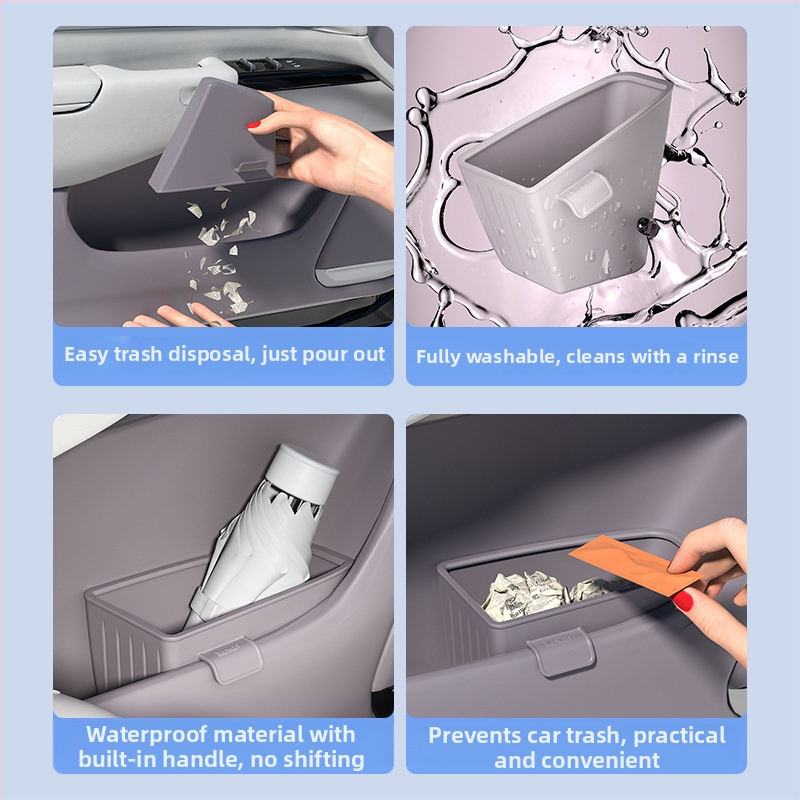 Easy trash disposal, just pour out

Fully washable, cleans with a rinse

Waterproof material with built-in handle, no shifting

Prevents car trash, practical and convenient