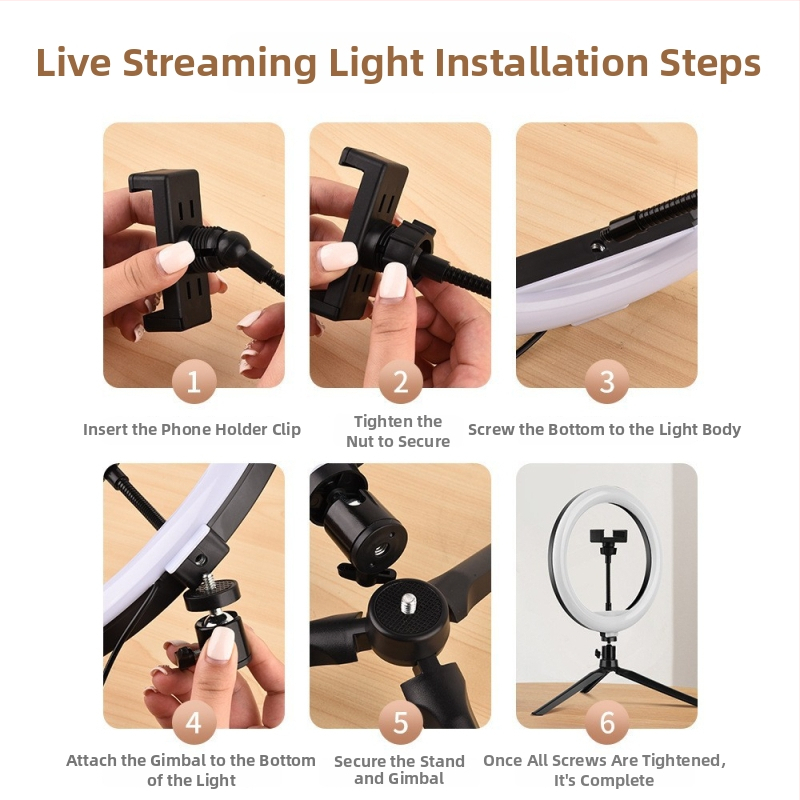 Live Streaming Light Installation Steps

1
Insert the Phone Holder Clip

2
Tighten the Nut to Secure

3
Screw the Bottom to the Light Body

4
Attach the Gimbal to the Bottom of the Light

5
Secure the Stand and Gimbal

6
Once All Screws Are Tightened, It's Complete