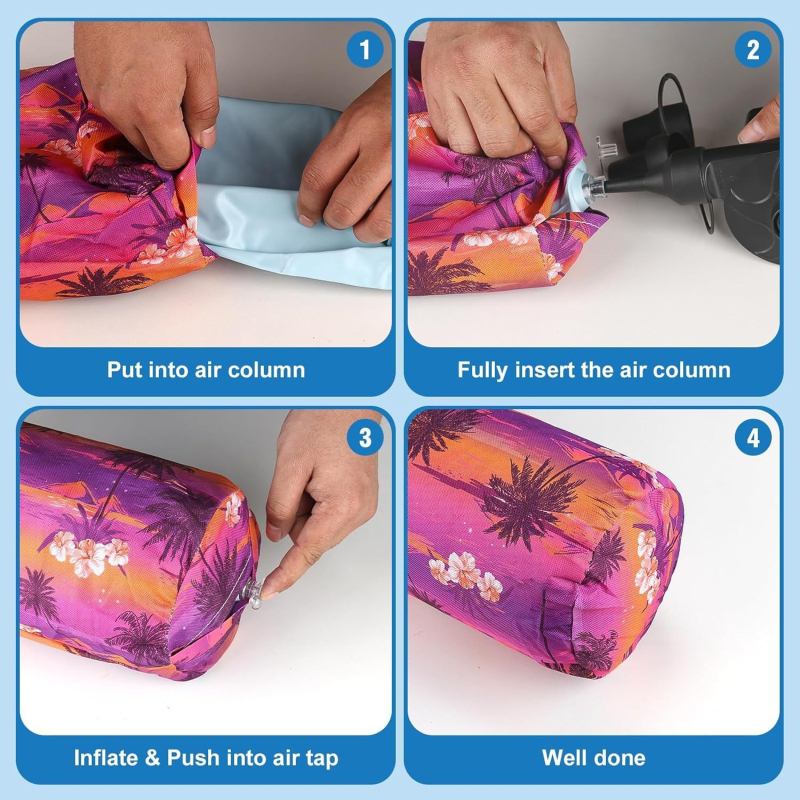 1

Put into air column

2

Fully insert the air column

3

Inflate & Push into air tap

4

Well done