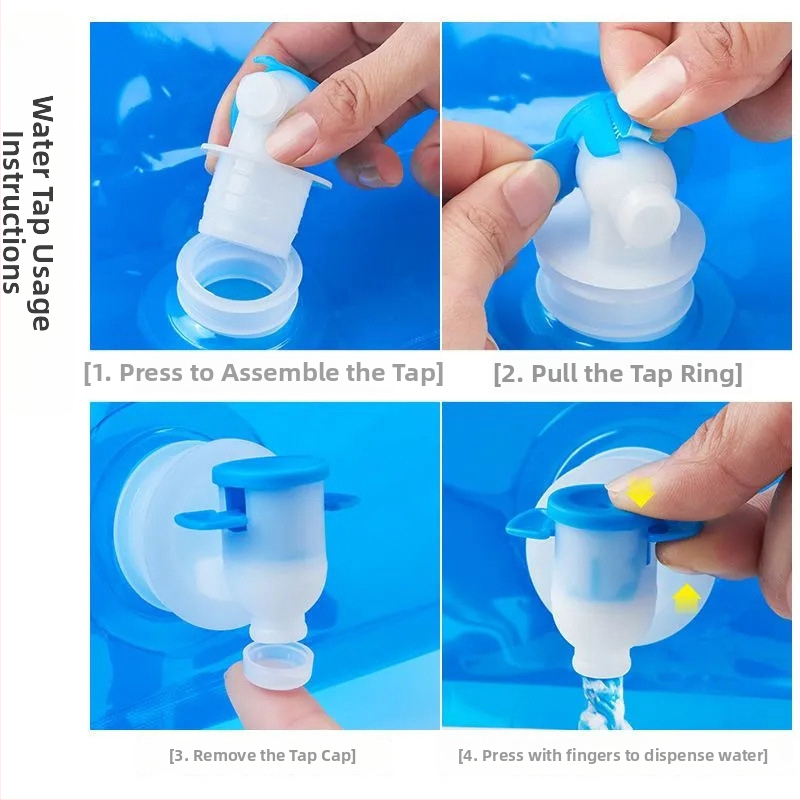 Water Tap Usage Instructions

[1. Press to Assemble the Tap]

[2. Pull the Tap Ring]

[3. Remove the Tap Cap]

[4. Press with fingers to dispense water]