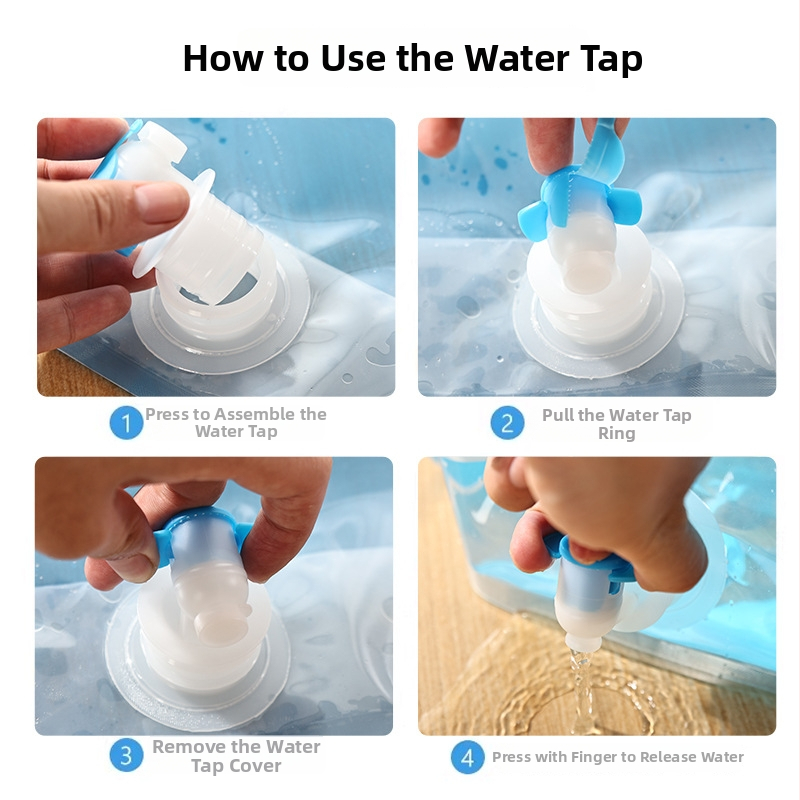 How to Use the Water Tap

1 Press to Assemble the Water Tap

2 Pull the Water Tap Ring

3 Remove the Water Tap Cover

4 Press with Finger to Release Water