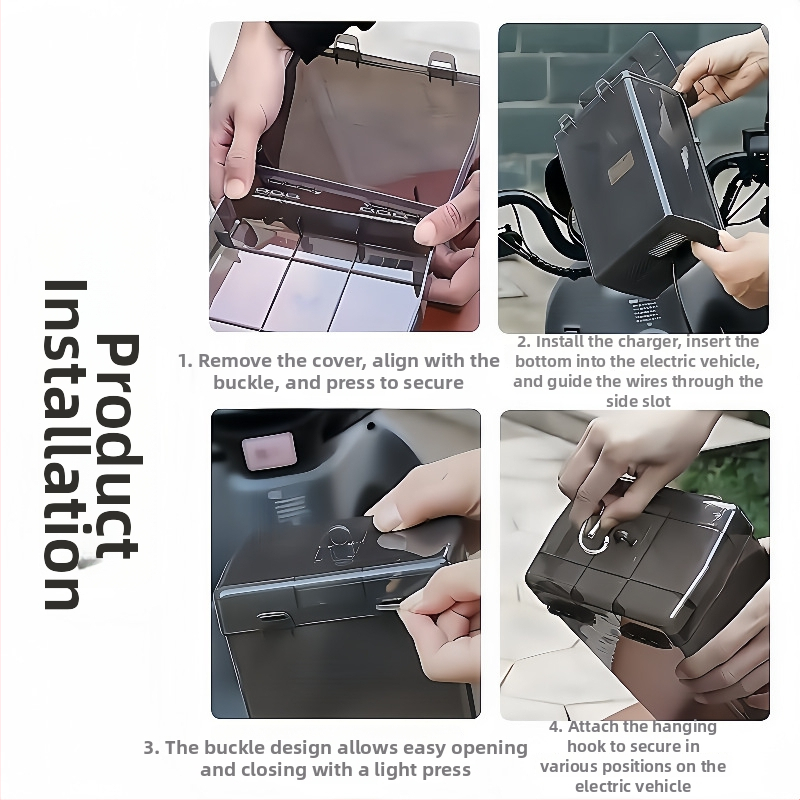 Product Installation

1. Remove the cover, align with the buckle, and press to secure

2. Install the charger, insert the bottom into the electric vehicle, and guide the wires through the side slot

3. The buckle design allows easy opening and closing with a light press

4. Attach the hanging hook to secure in various positions on the electric vehicle