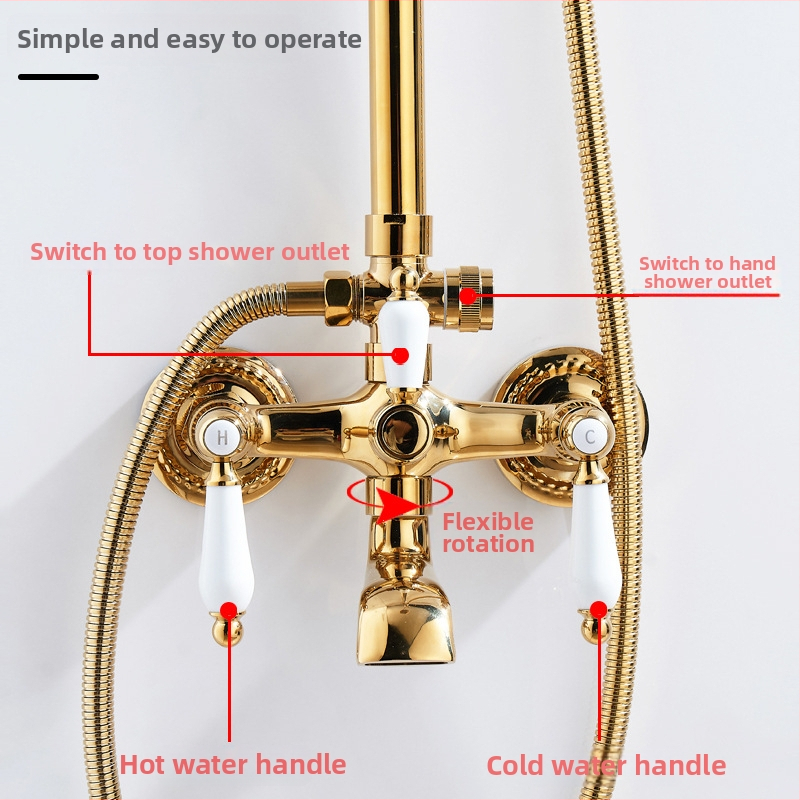 Simple and easy to operate

Switch to top shower outlet

Switch to hand shower outlet

H

C

Flexible rotation

Hot water handle

Cold water handle