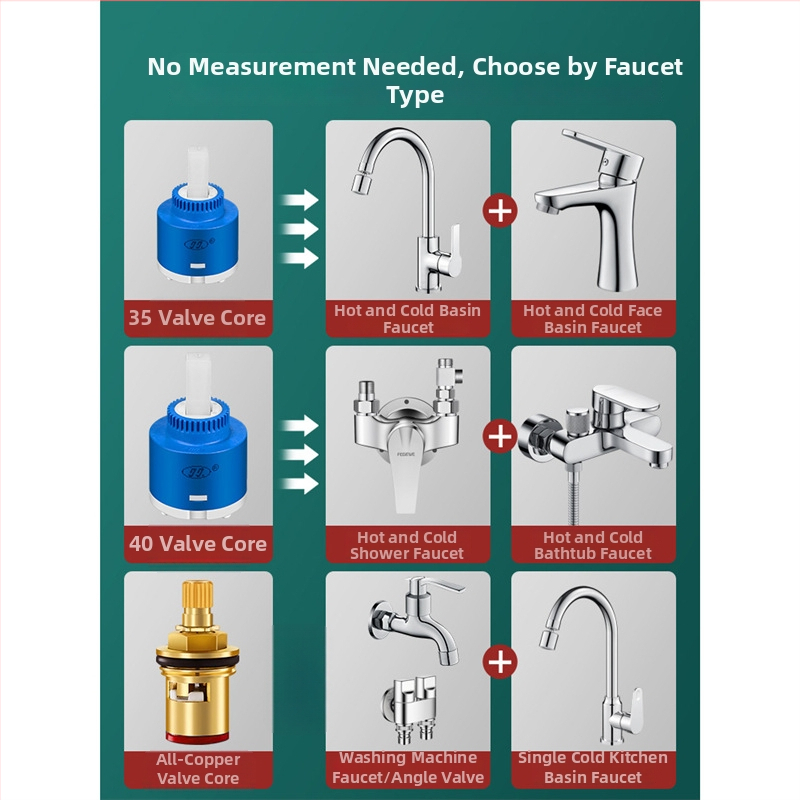 No Measurement Needed, Choose by Faucet Type

35 Valve Core

Hot and Cold Basin Faucet

Hot and Cold Face Basin Faucet

40 Valve Core

Hot and Cold Shower Faucet

Hot and Cold Bathtub Faucet

All-Copper Valve Core

Washing Machine Faucet/Angle Valve

Single Cold Kitchen Basin Faucet