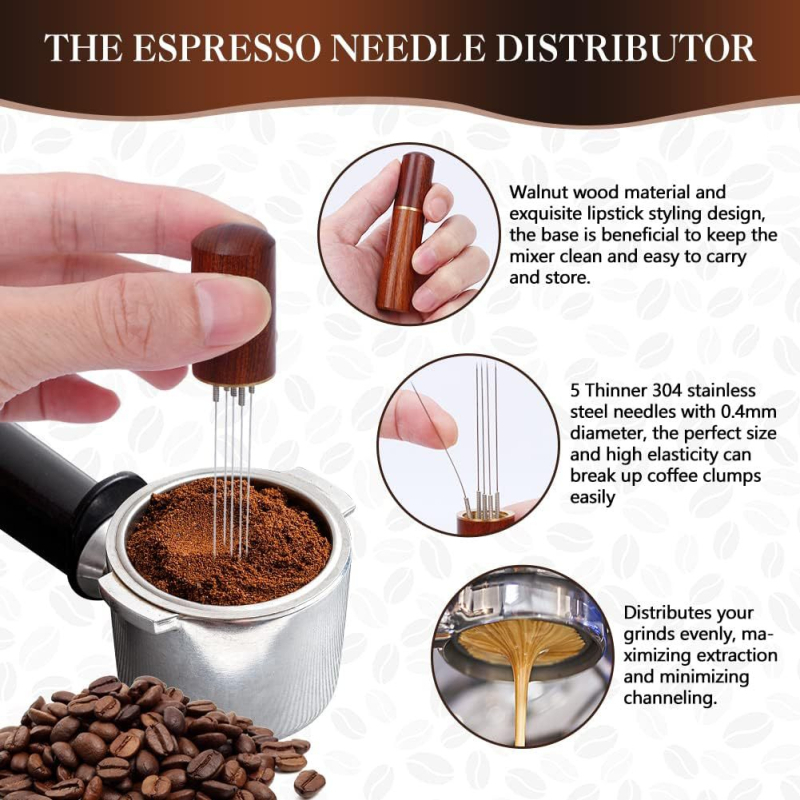 THE ESPRESSO NEEDLE DISTRIBUTOR

Walnut wood material and exquisite lipstick styling design, the base is beneficial to keep the mixer clean and easy to carry and store.

5 Thinner 304 stainless steel needles with 0.4mm diameter, the perfect size and high elasticity can break up coffee clumps easily

Distributes your grinds evenly, maximizing extraction and minimizing channeling.