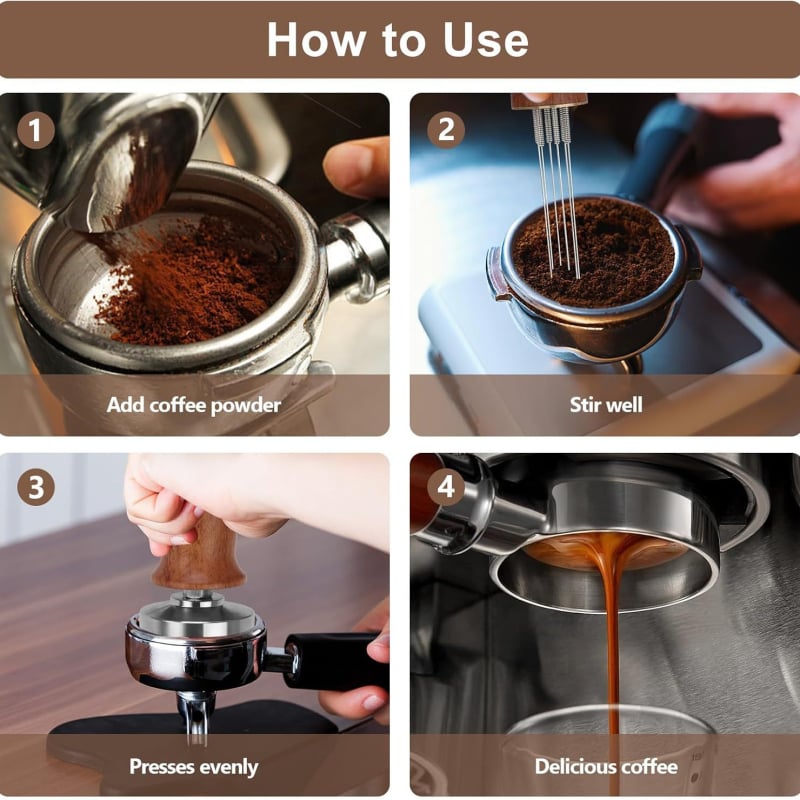 How to Use

1
Add coffee powder

2
Stir well

3
Presses evenly

4
Delicious coffee