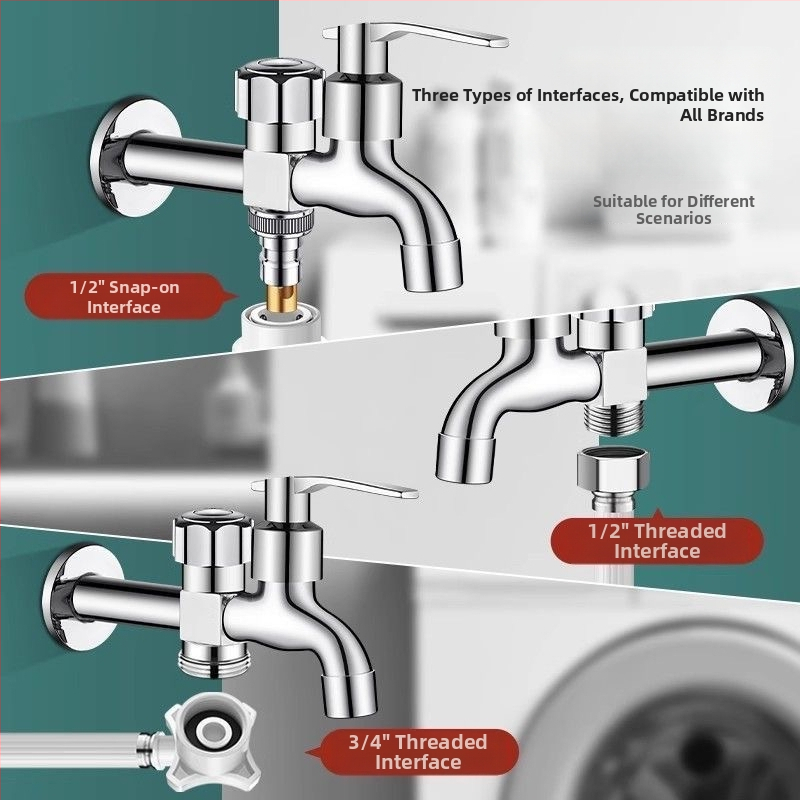 Three Types of Interfaces, Compatible with All Brands

Suitable for Different Scenarios

1/2" Snap-on Interface

1/2" Threaded Interface

3/4" Threaded Interface