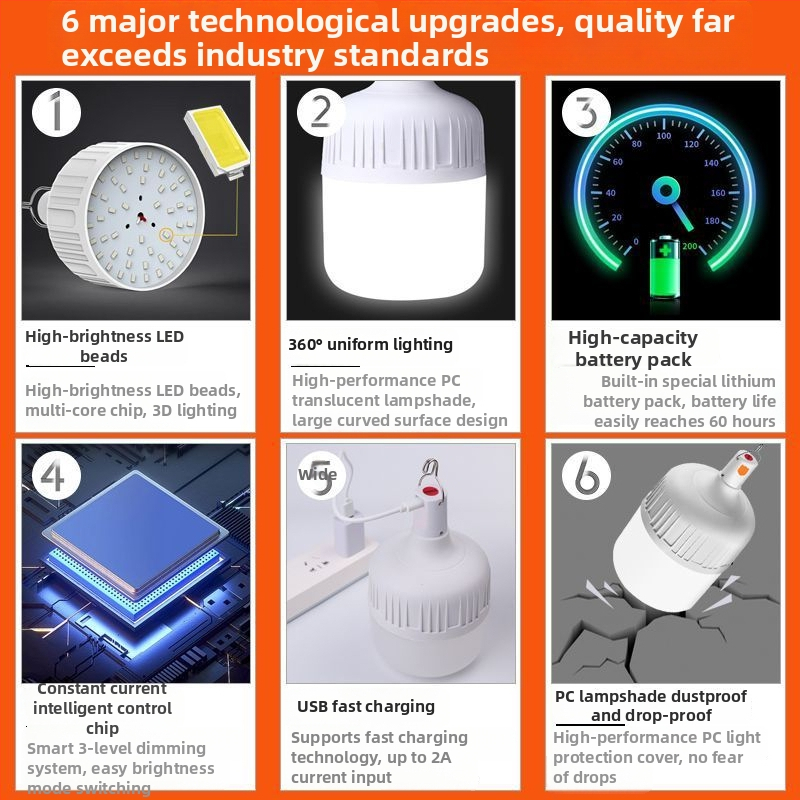 6 major technological upgrades, quality far exceeds industry standards

1

High-brightness LED beads

High-brightness LED beads, multi-core chip, 3D lighting

2

360° uniform lighting

High-performance PC translucent lampshade, large curved surface design

3

0
20
40
60
80
100
120
140
160
180
200

High-capacity battery pack

Built-in special lithium battery pack, battery life easily reaches 60 hours

4

Constant current intelligent control chip

Smart 3-level dimming system, easy brightness mode switching

5

Wide

USB fast charging

Supports fast charging technology, up to 2A current input

6

PC lampshade dustproof and drop-proof

High-performance PC light protection cover, no fear of drops