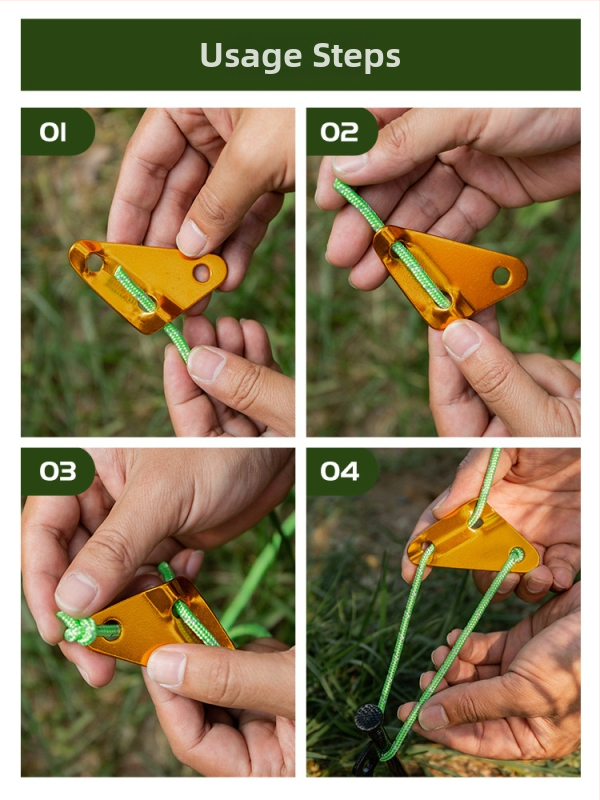 Usage Steps

01

02

03

04