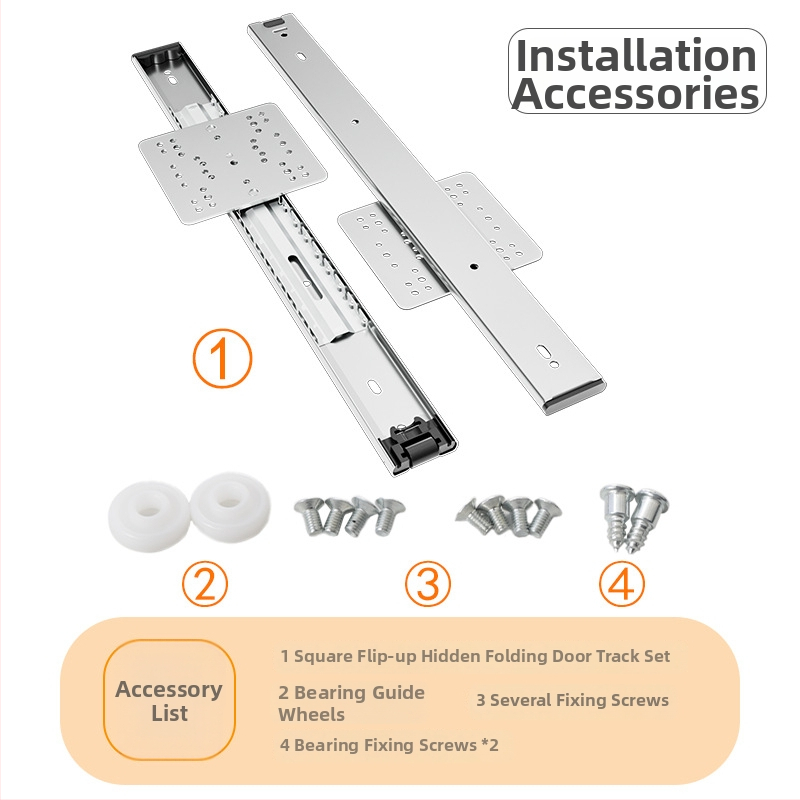 Installation Accessories

①

②

③

④

Accessory List

1 Square Flip-up Hidden Folding Door Track Set

2 Bearing Guide Wheels

3 Several Fixing Screws

4 Bearing Fixing Screws *2