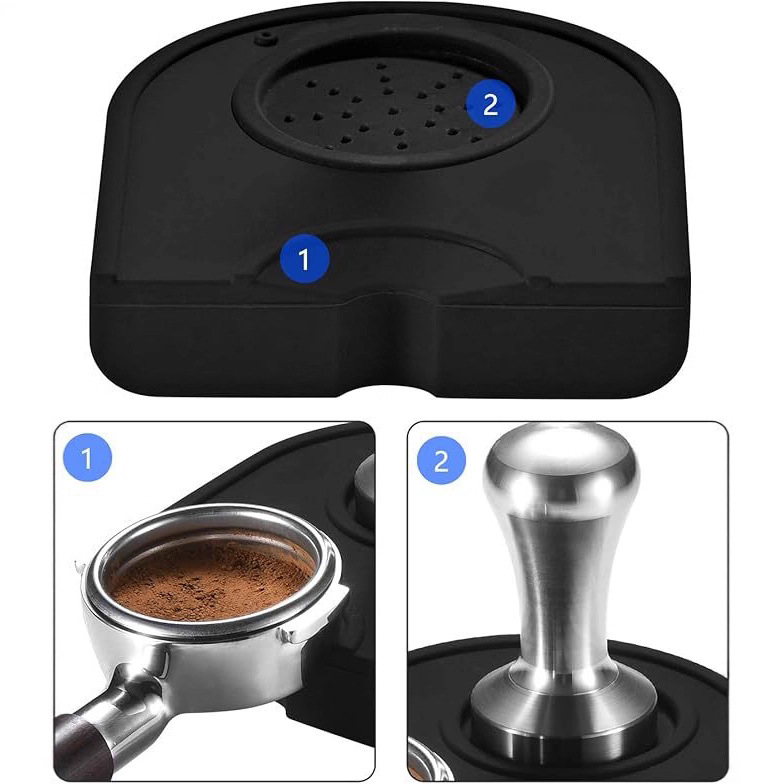 2
1
1
2