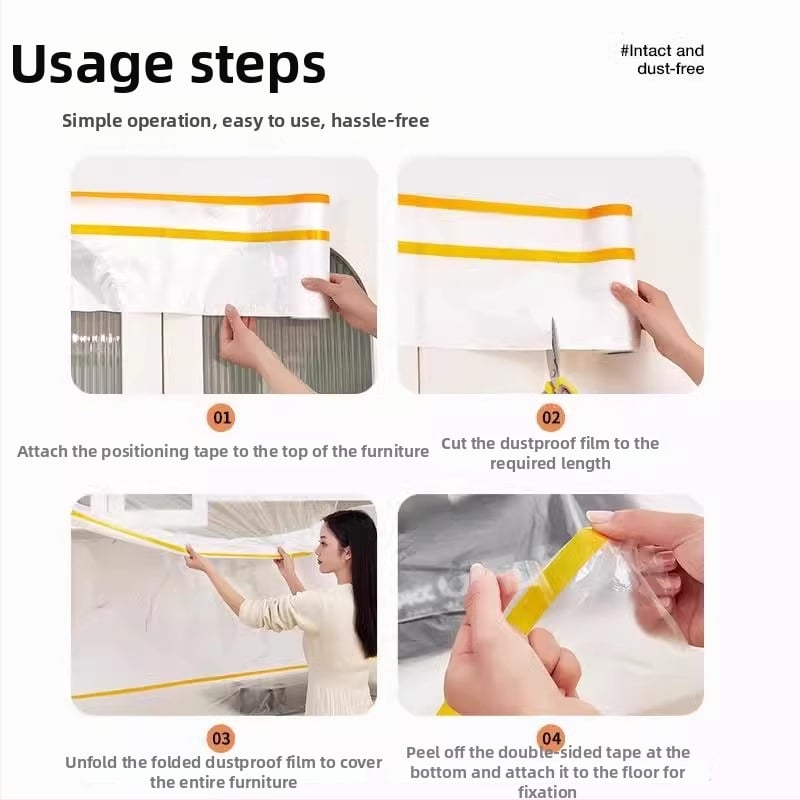 Usage steps

#Intact and dust-free

Simple operation, easy to use, hassle-free

01

Attach the positioning tape to the top of the furniture

02

Cut the dustproof film to the required length

03

Unfold the folded dustproof film to cover the entire furniture

04

Peel off the double-sided tape at the bottom and attach it to the floor for fixation