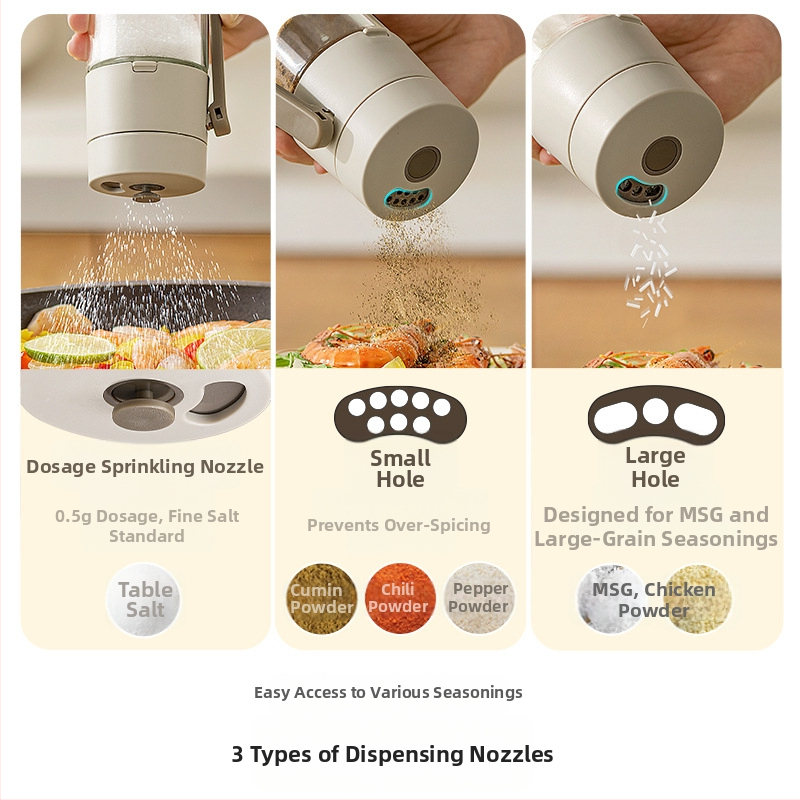 Dosage Sprinkling Nozzle

0.5g Dosage, Fine Salt Standard

Table Salt

Small Hole

Prevents Over-Spicing

Cumin Powder

Chili Powder

Pepper Powder

Large Hole

Designed for MSG and Large-Grain Seasonings

MSG, Chicken Powder

Easy Access to Various Seasonings

3 Types of Dispensing Nozzles