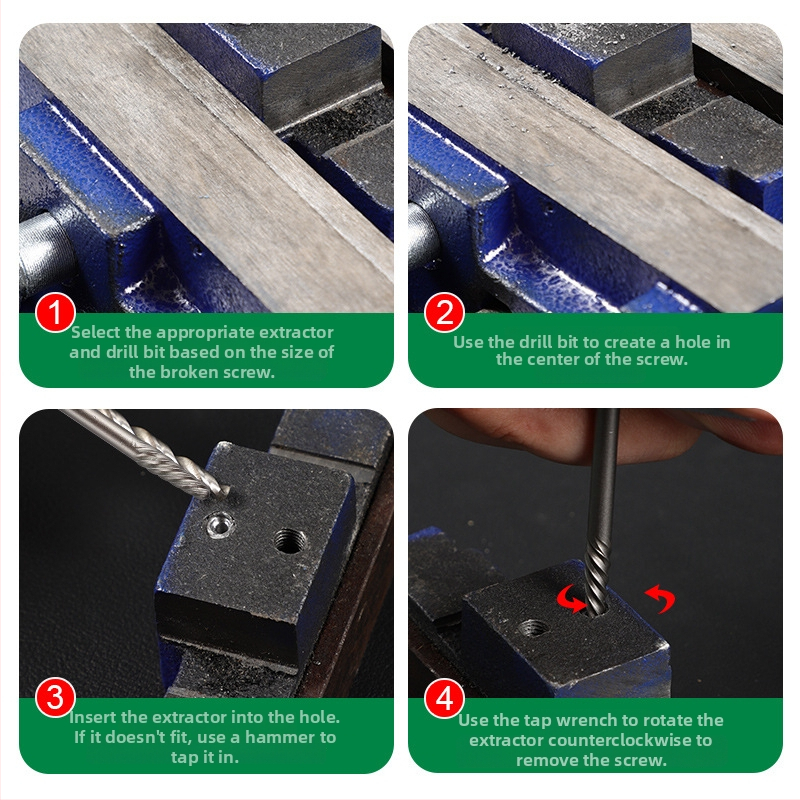 1
Select the appropriate extractor and drill bit based on the size of the broken screw.

2
Use the drill bit to create a hole in the center of the screw.

3
Insert the extractor into the hole. If it doesn't fit, use a hammer to tap it in.

4
Use the tap wrench to rotate the extractor counterclockwise to remove the screw.