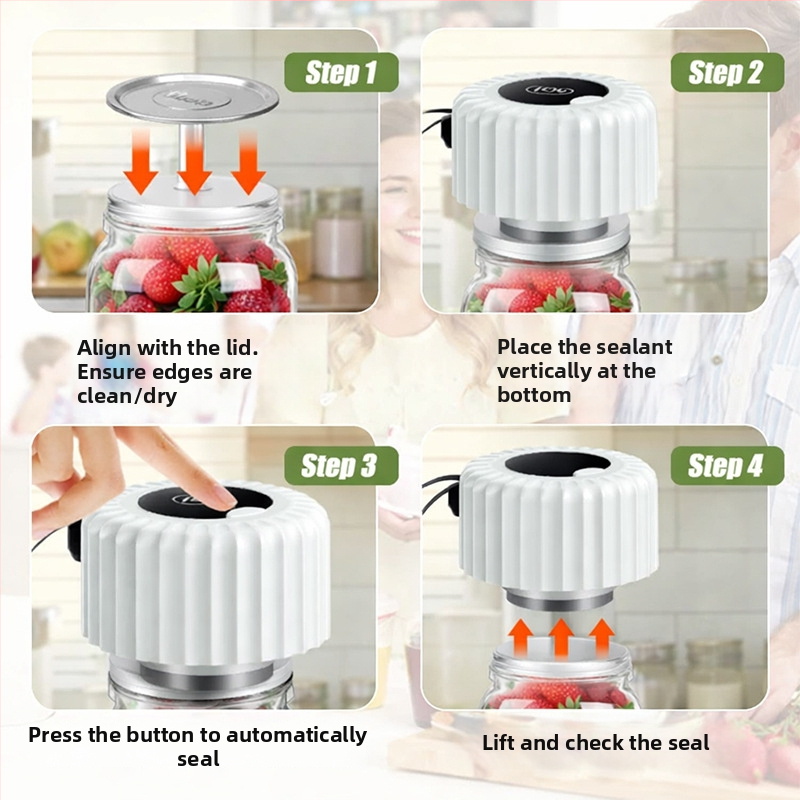 Step 1

Align with the lid. Ensure edges are clean/dry

Step 2

Place the sealant vertically at the bottom

Step 3

Press the button to automatically seal

Step 4

Lift and check the seal