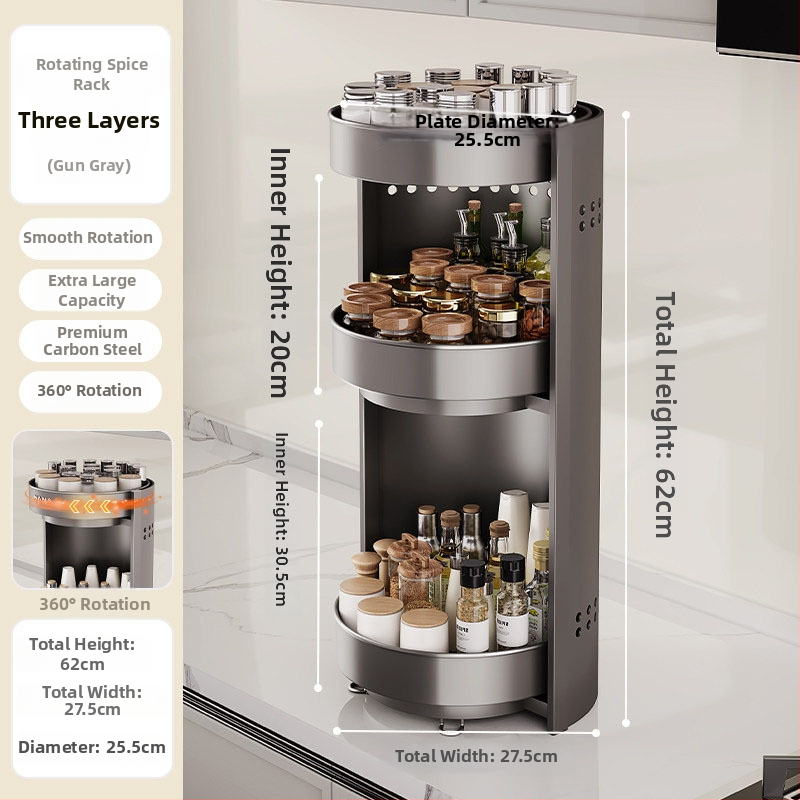 Rotating Spice Rack
Three Layers
(Gun Gray)

Smooth Rotation

Extra Large Capacity

Premium Carbon Steel

360° Rotation

360° Rotation

Total Height: 62cm
Total Width: 27.5cm
Diameter: 25.5cm

Plate Diameter: 25.5cm

Inner Height: 20cm

Inner Height: 30.5cm

Total Height: 62cm

Total Width: 27.5cm