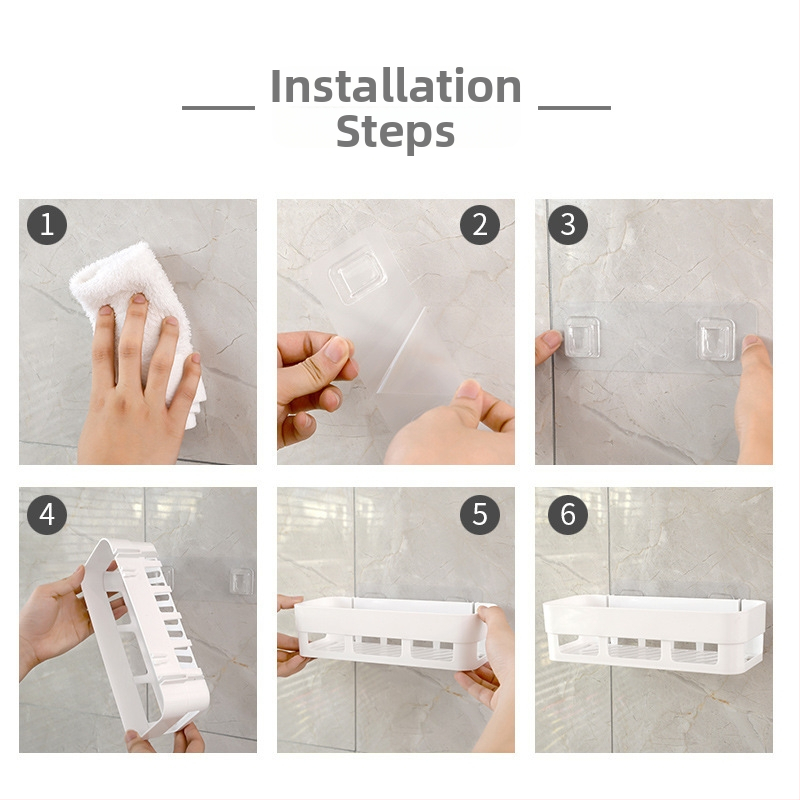 Installation Steps

1

2

3

4

5

6