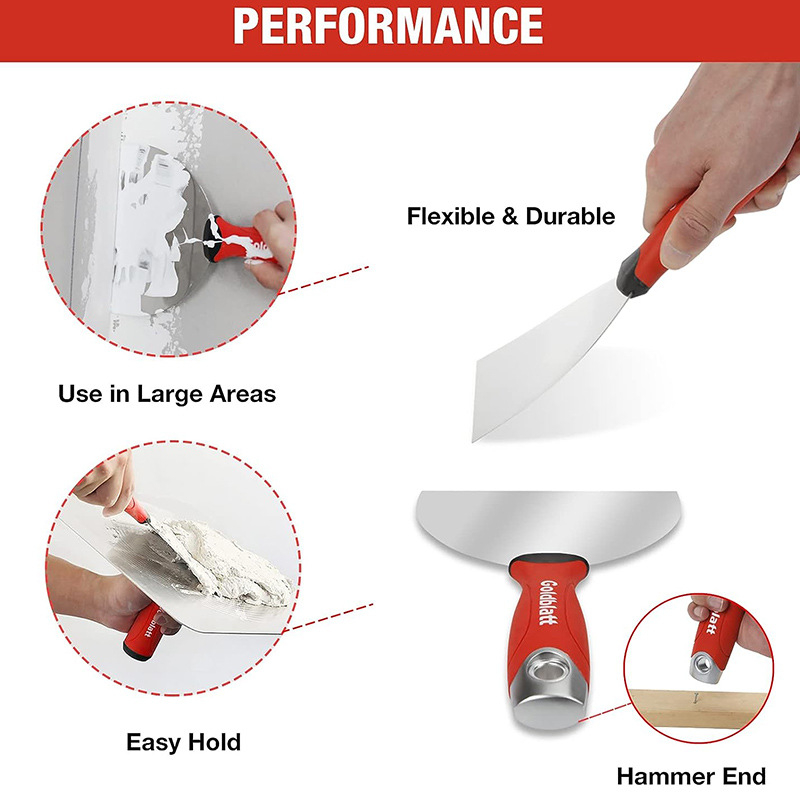 PERFORMANCE

Flexible & Durable

Use in Large Areas

Goldblatt

Easy Hold

Hammer End