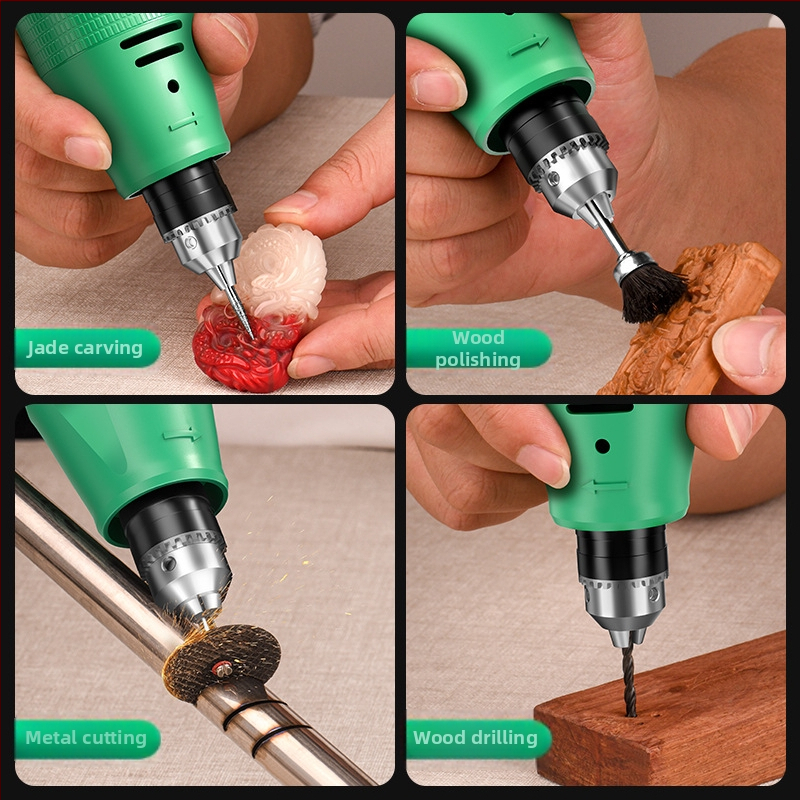 Jade carving

Wood polishing

Metal cutting

Wood drilling