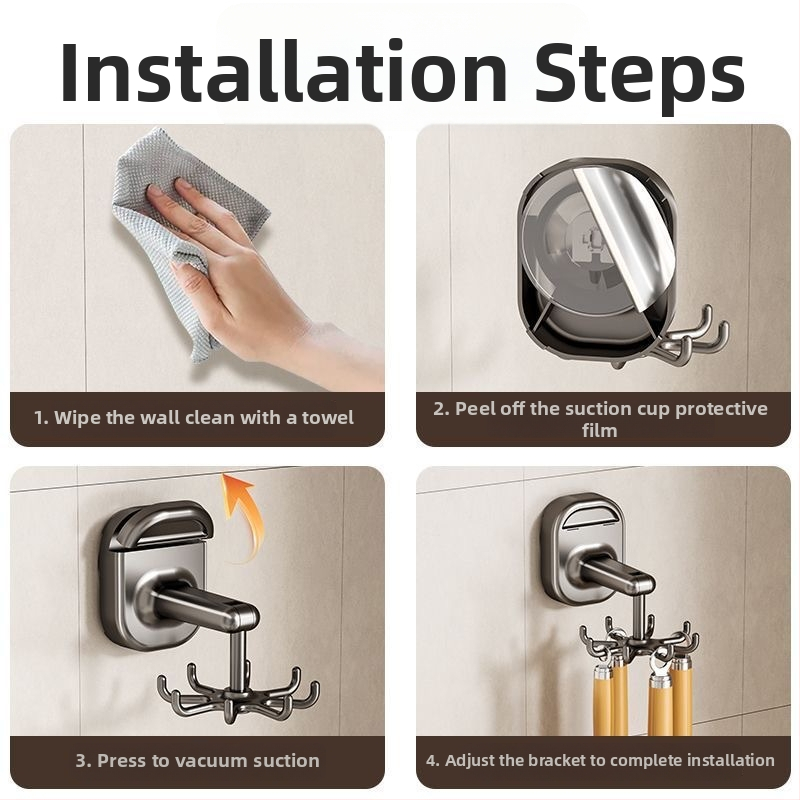 Installation Steps

1. Wipe the wall clean with a towel

2. Peel off the suction cup protective film

3. Press to vacuum suction

4. Adjust the bracket to complete installation