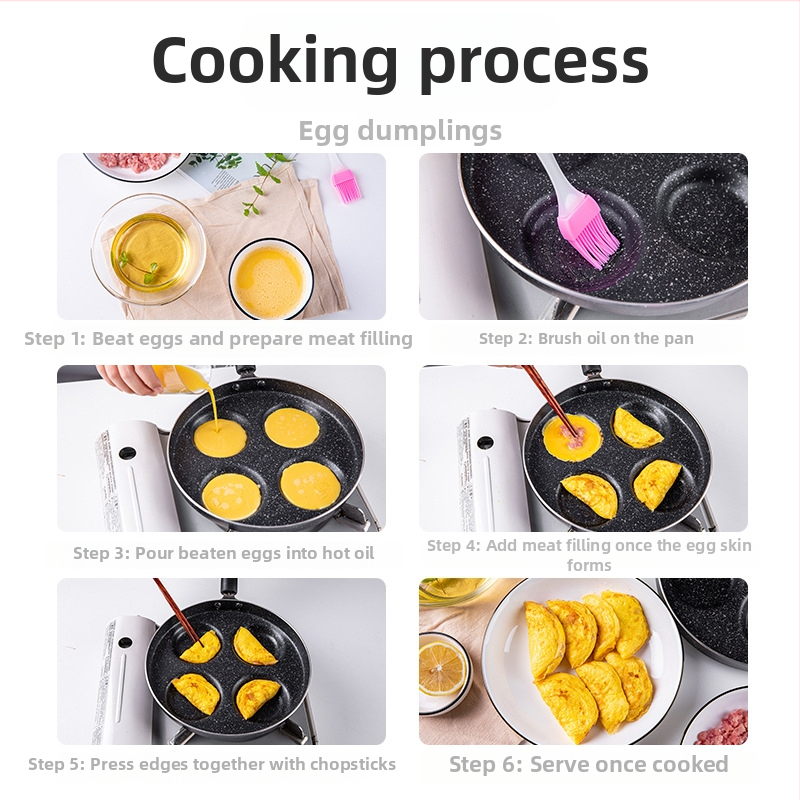 Cooking process

Egg dumplings

Step 1: Beat eggs and prepare meat filling

Step 2: Brush oil on the pan

Step 3: Pour beaten eggs into hot oil

Step 4: Add meat filling once the egg skin forms

Step 5: Press edges together with chopsticks

Step 6: Serve once cooked