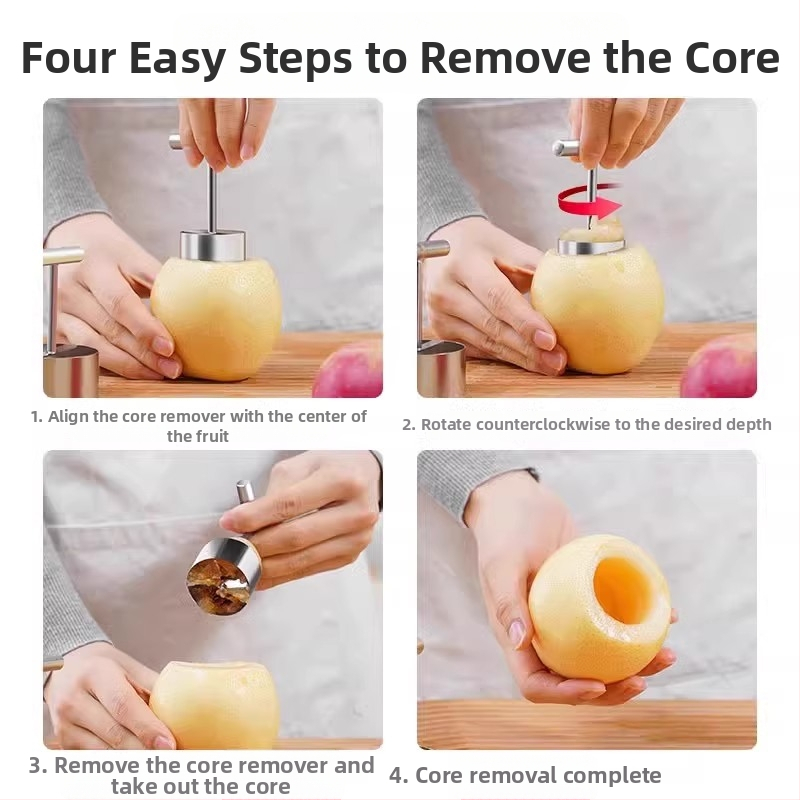 Four Easy Steps to Remove the Core

1. Align the core remover with the center of the fruit

2. Rotate counterclockwise to the desired depth

3. Remove the core remover and take out the core

4. Core removal complete