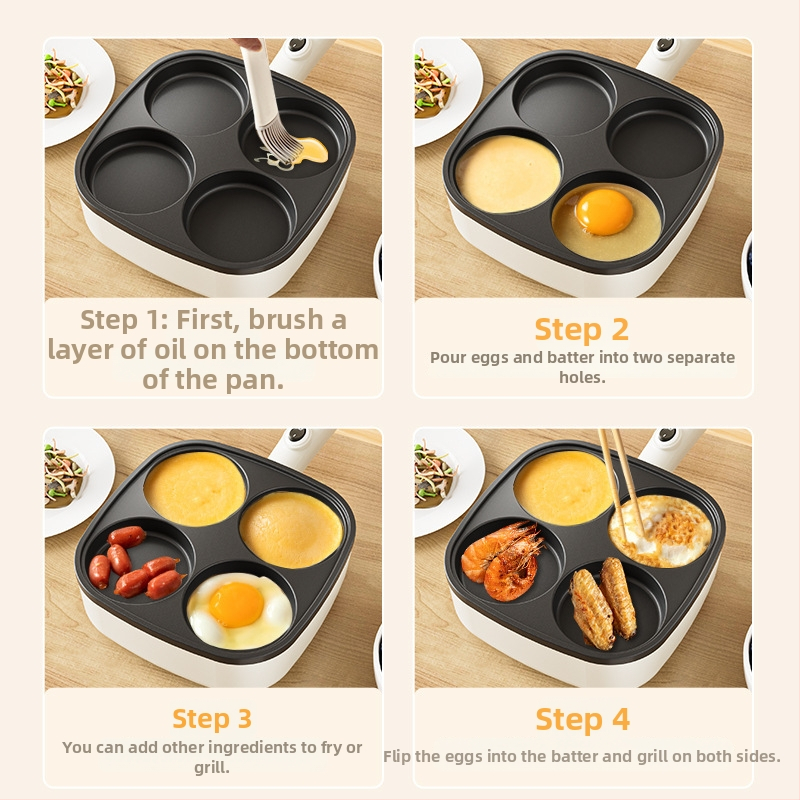 Step 1: First, brush a layer of oil on the bottom of the pan.

Step 2

Pour eggs and batter into two separate holes.

Step 3

You can add other ingredients to fry or grill.

Step 4

Flip the eggs into the batter and grill on both sides.