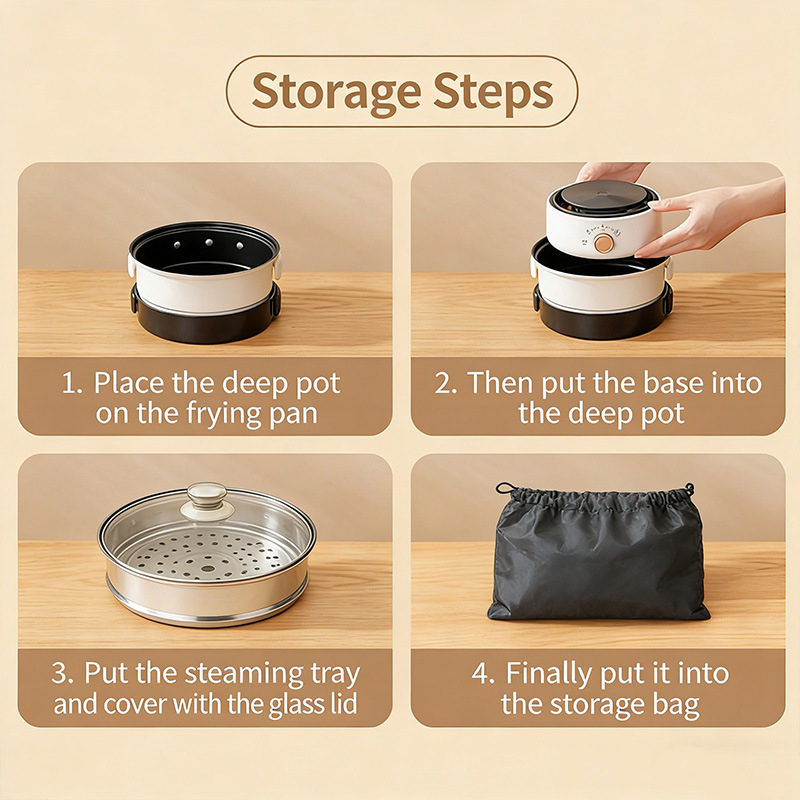 Storage Steps

1. Place the deep pot on the frying pan

2. Then put the base into the deep pot

3. Put the steaming tray and cover with the glass lid

4. Finally put it into the storage bag