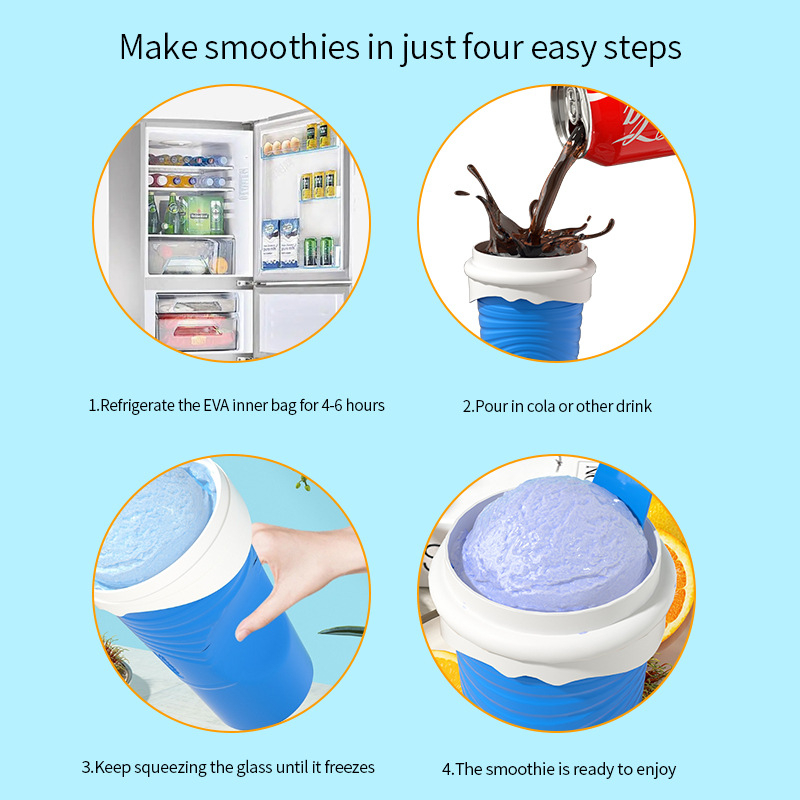 Make smoothies in just four easy steps

1.Refrigerate the EVA inner bag for 4-6 hours

2.Pour in cola or other drink

3.Keep squeezing the glass until it freezes

4.The smoothie is ready to enjoy