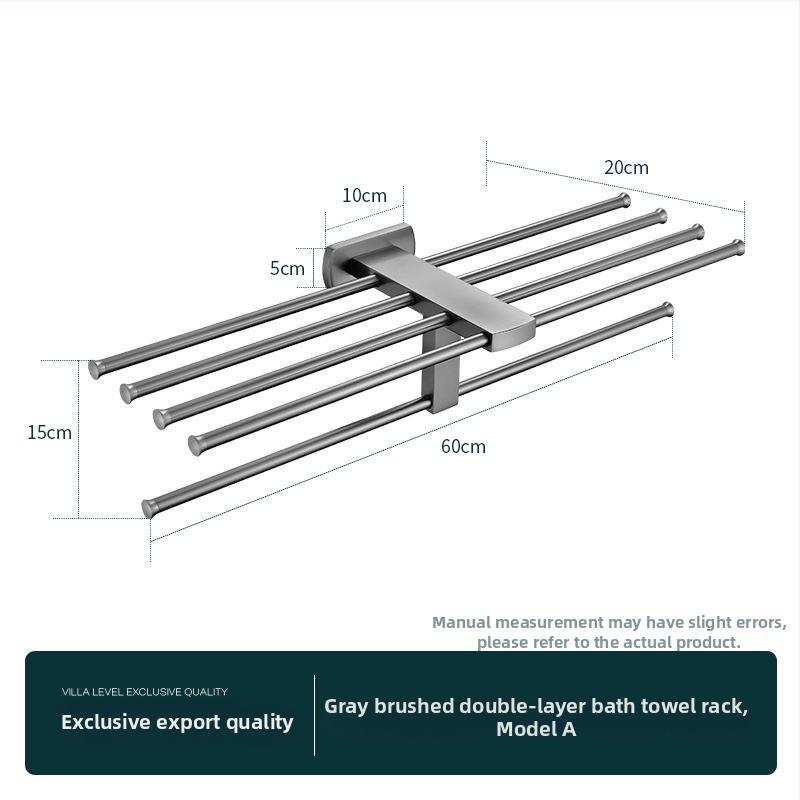 20cm

10cm

5cm

15cm

60cm

Manual measurement may have slight errors, please refer to the actual product.

VILLA LEVEL EXCLUSIVE QUALITY

Exclusive export quality

Gray brushed double-layer bath towel rack, Model A