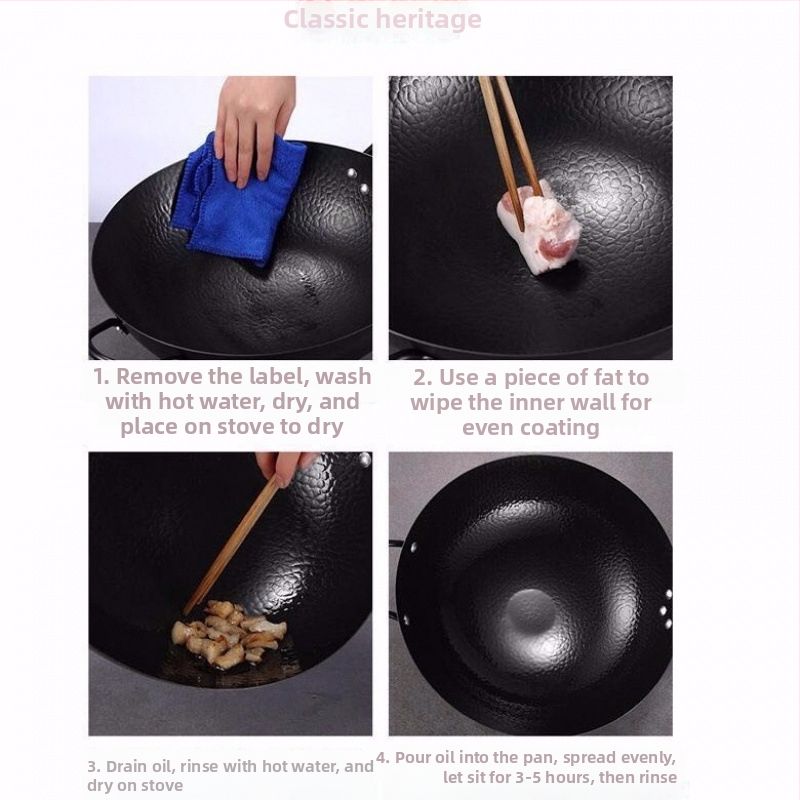 Classic heritage

1. Remove the label, wash with hot water, dry, and place on stove to dry

2. Use a piece of fat to wipe the inner wall for even coating

3. Drain oil, rinse with hot water, and dry on stove

4. Pour oil into the pan, spread evenly, let sit for 3-5 hours, then rinse