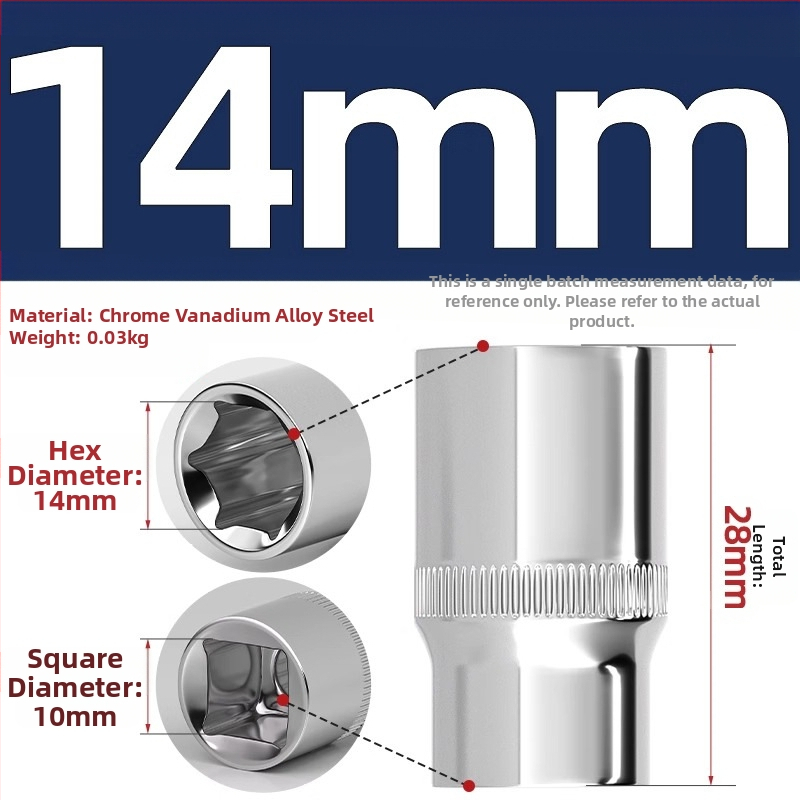 14mm

This is a single batch measurement data, for reference only. Please refer to the actual product.

Material: Chrome Vanadium Alloy Steel
Weight: 0.03kg

Hex Diameter: 14mm

Square Diameter: 10mm

Total Length: 28mm