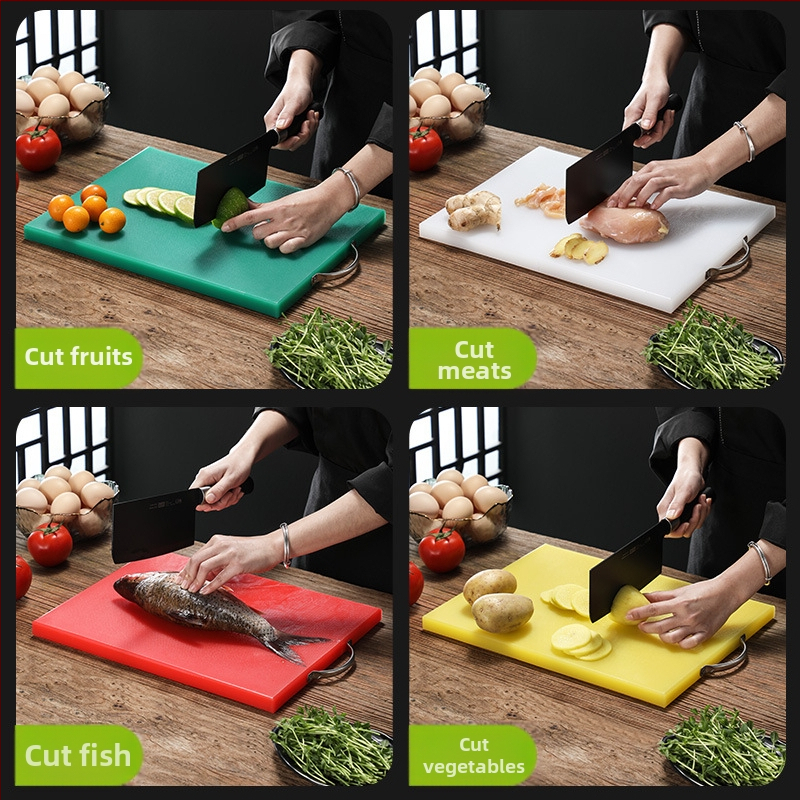 Cut fruits

Cut meats

Cut fish

Cut vegetables