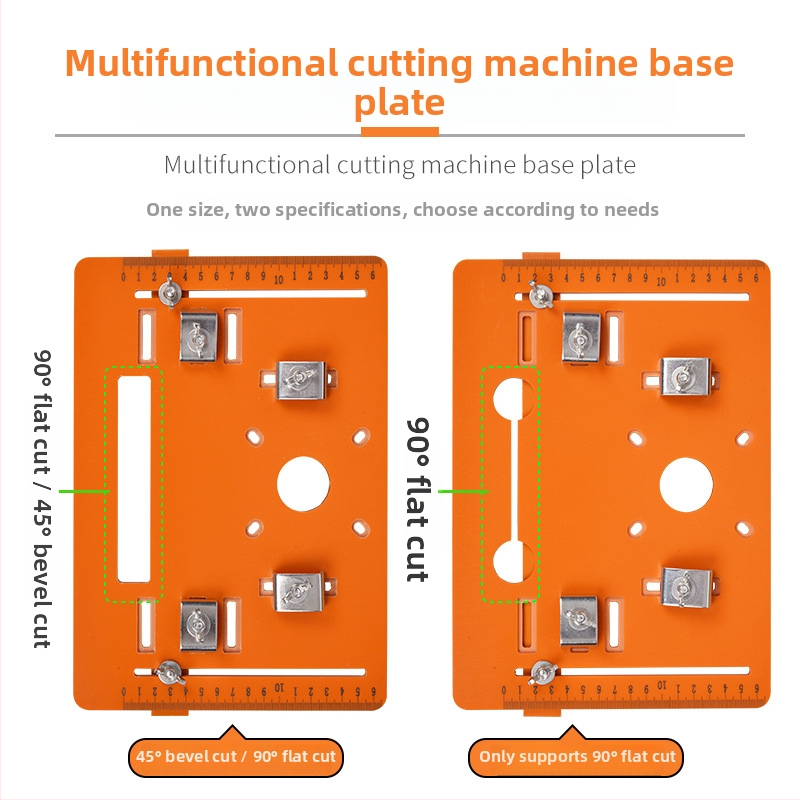 Multifunctional cutting machine base plate

Multifunctional cutting machine base plate

One size, two specifications, choose according to needs

0 1 2 3 4 5 6 7 8 9 10 1 2 3 4 5 6

90° flat cut / 45° bevel cut

0 1 2 3 4 5 6 7 8 9 10 1 2 3 4 5 6

45° bevel cut / 90° flat cut

0 1 2 3 4 5 6 7 8 9 10 1 2 3 4 5 6

90° flat cut

0 1 2 3 4 5 6 7 8 9 10 1 2 3 4 5 6

Only supports 90° flat cut